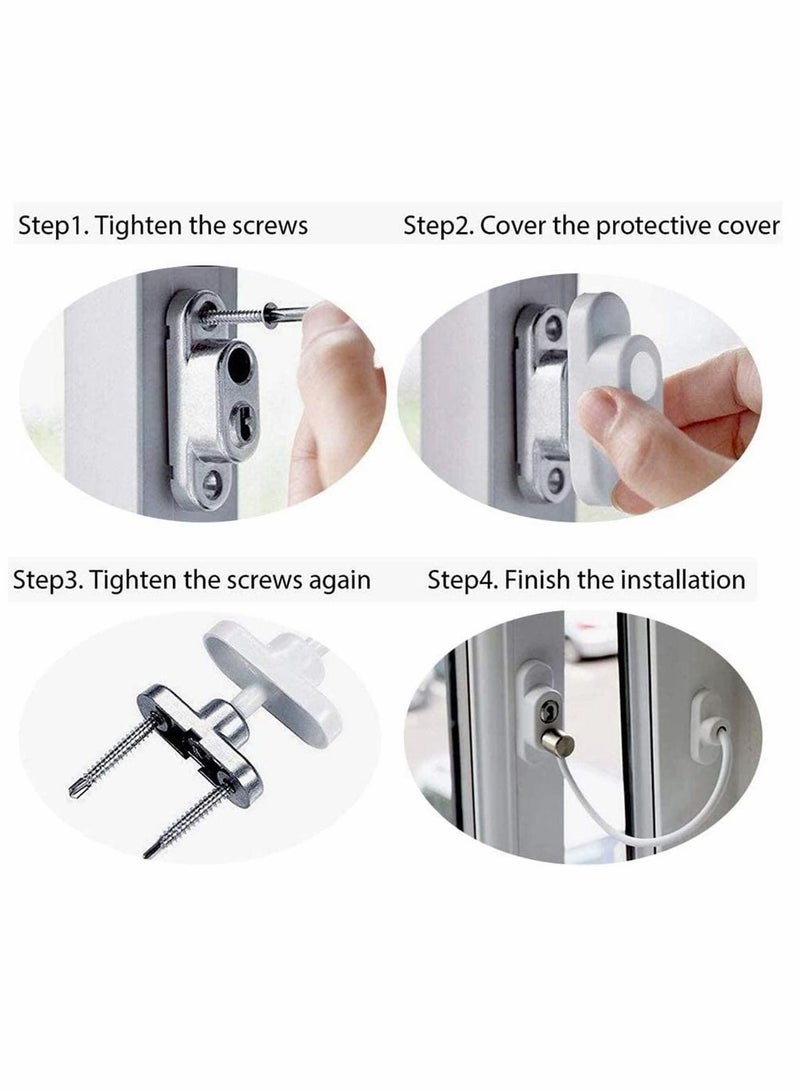 Step1. Tighten the screws

Step2. Cover the protective cover

Step3. Tighten the screws again

Step4. Finish the installation