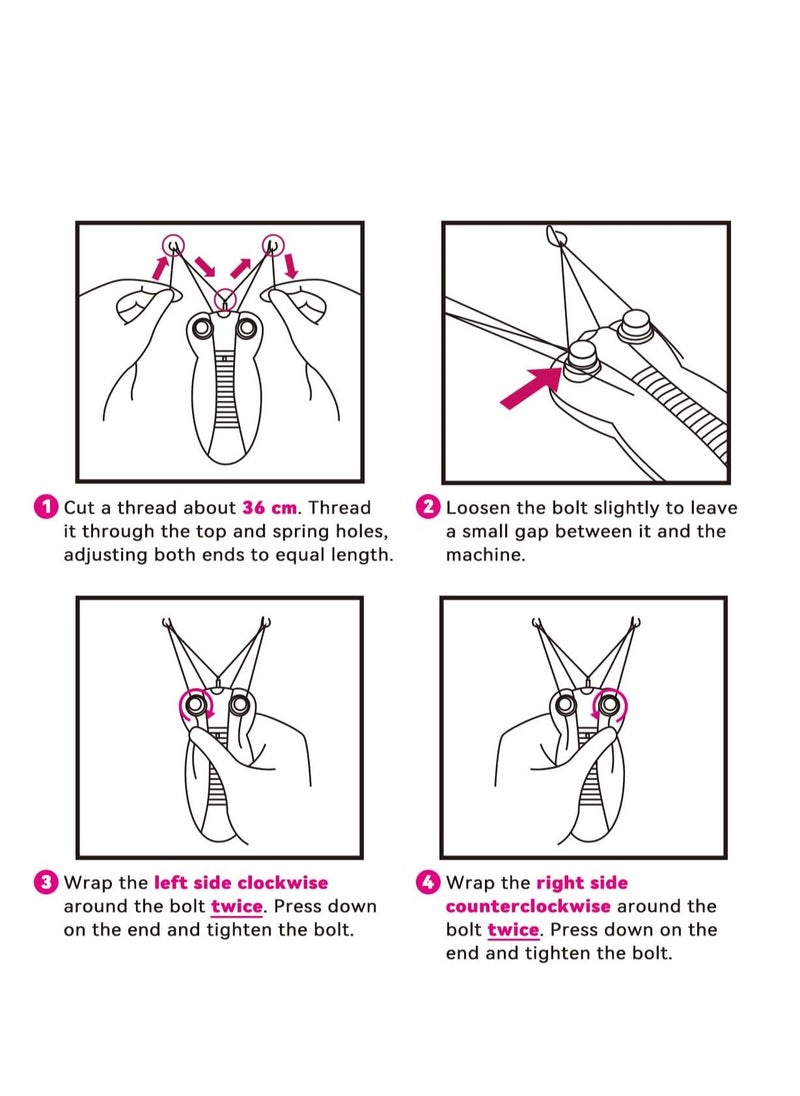 1 Cut a thread about 36 cm. Thread it through the top and spring holes, adjusting both ends to equal length.

2 Loosen the bolt slightly to leave a small gap between it and the machine.

3 Wrap the left side clockwise around the bolt twice. Press down on the end and tighten the bolt.

4 Wrap the right side counterclockwise around the bolt twice. Press down on the end and tighten the bolt.