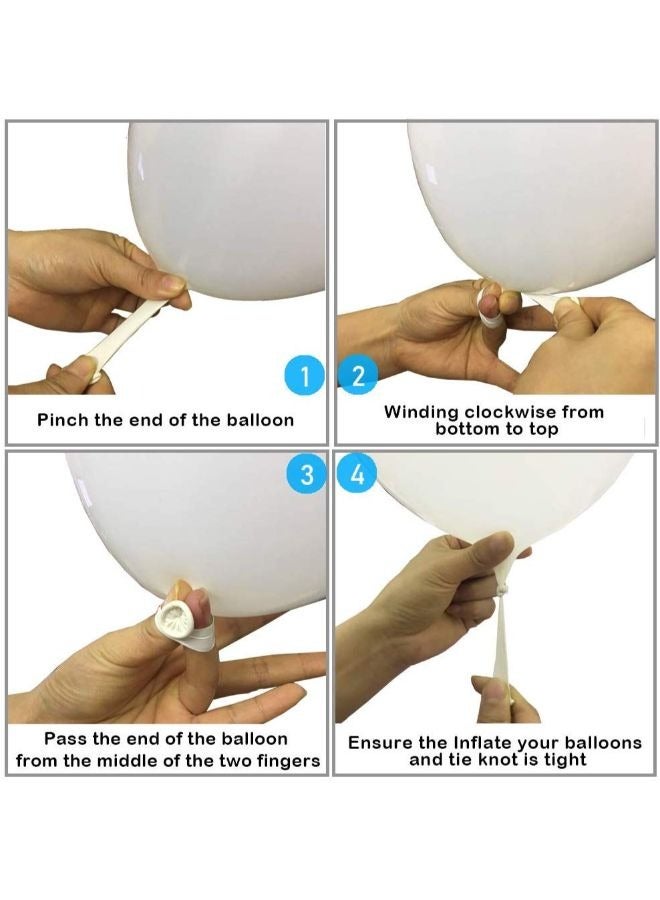 1

Pinch the end of the balloon

2

Winding clockwise from bottom to top

3

Pass the end of the balloon from the middle of the two fingers

4

Ensure the Inflate your balloons and tie knot is tight