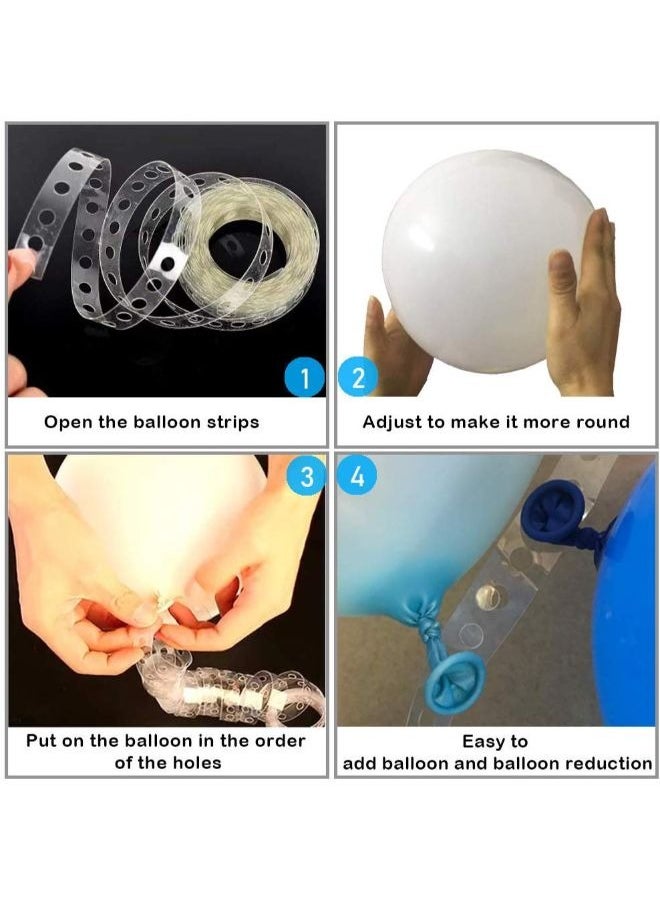 1

Open the balloon strips

2

Adjust to make it more round

3

Put on the balloon in the order of the holes

4

Easy to add balloon and balloon reduction