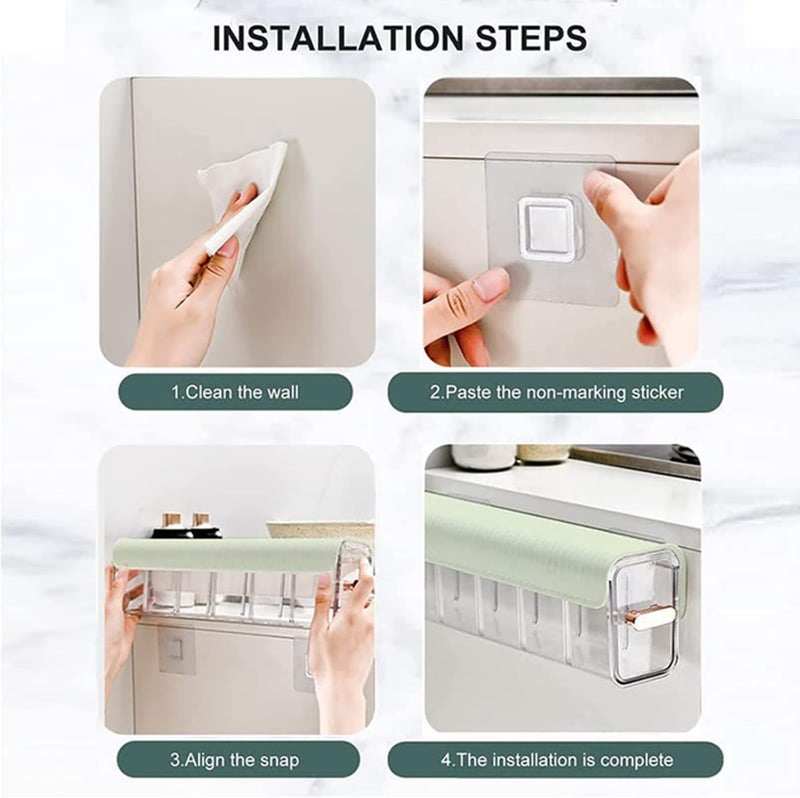 INSTALLATION STEPS

1.Clean the wall

2.Paste the non-marking sticker

3.Align the snap

4.The installation is complete