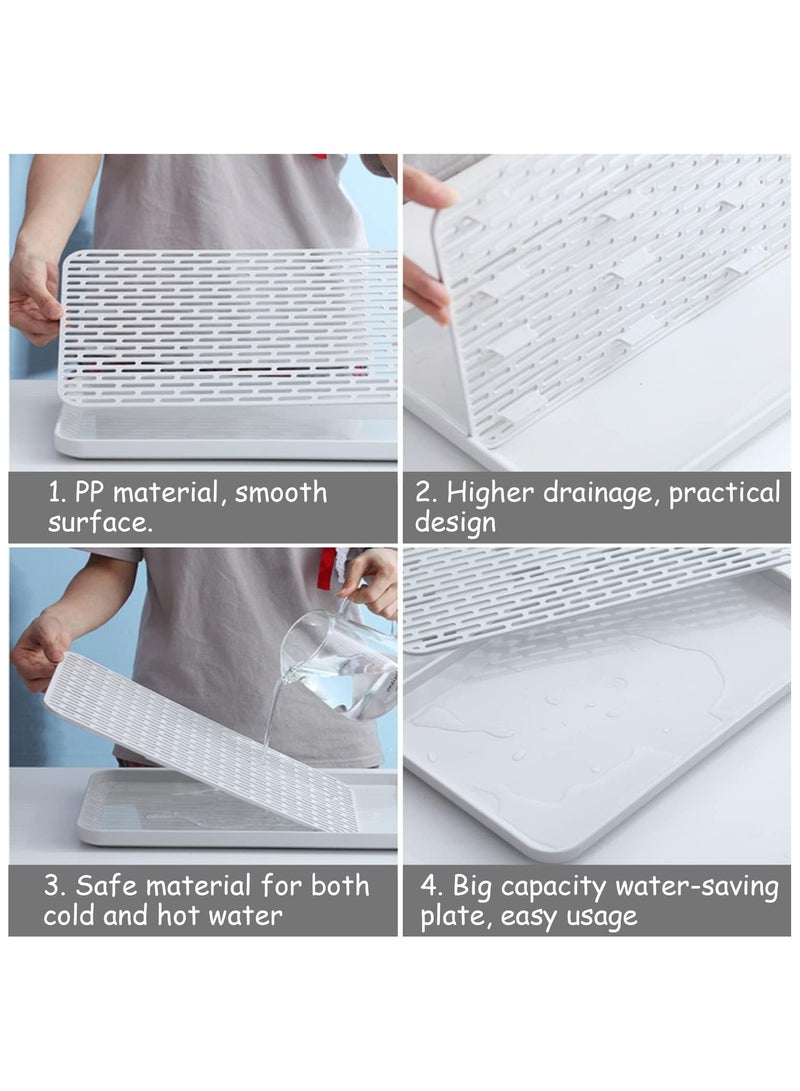 1. PP material, smooth surface.

2. Higher drainage, practical design

3. Safe material for both cold and hot water

4. Big capacity water-saving plate, easy usage