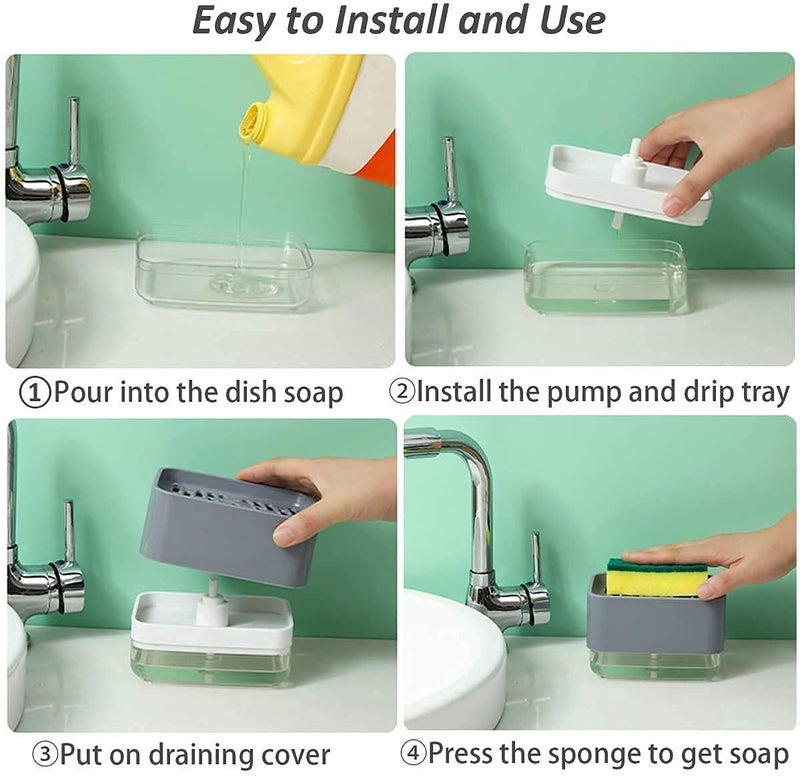 Easy to Install and Use

①Pour into the dish soap

②Install the pump and drip tray

③Put on draining cover

④Press the sponge to get soap