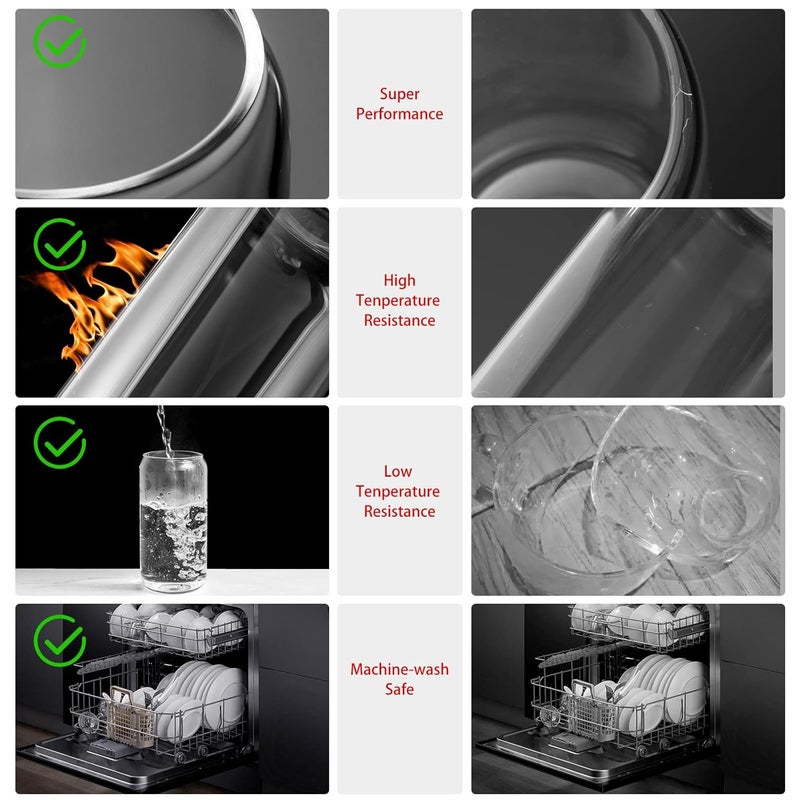 Super Performance

High Tenperature Resistance

Low Tenperature Resistance

Machine-wash Safe