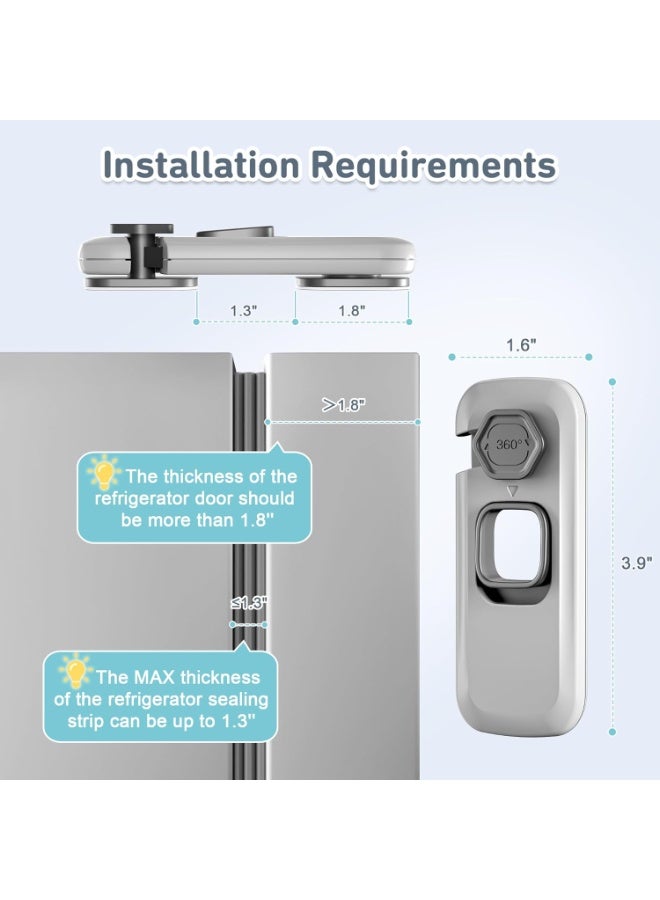 Installation Requirements

1.3"

1.8"

1.6"

>1.8"

360°

The thickness of the refrigerator door should be more than 1.8"

3.9"

≤1.3"

The MAX thickness of the refrigerator sealing strip can be up to 1.3"