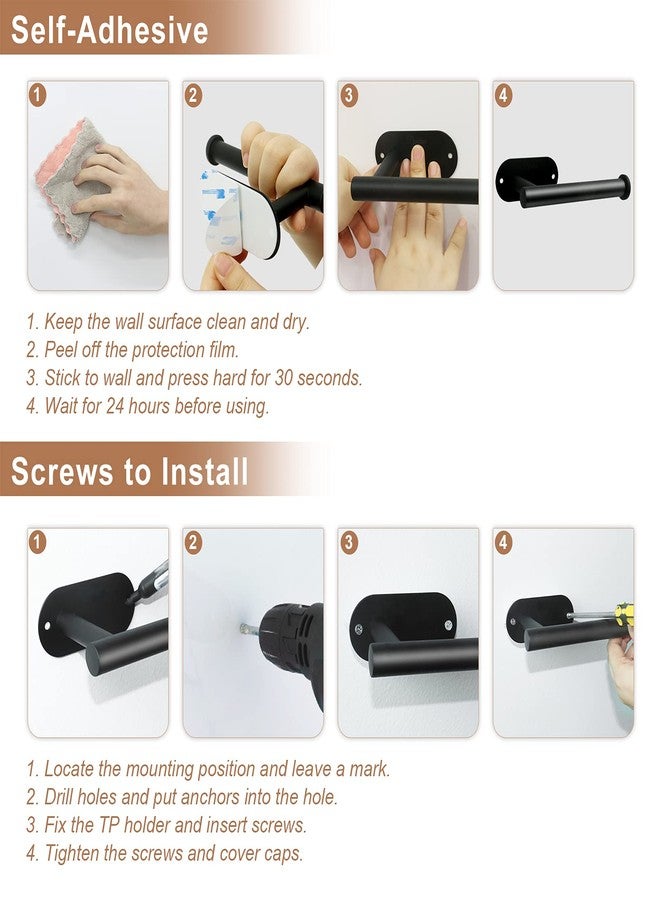 Self-Adhesive

1

2

3

4

1. Keep the wall surface clean and dry.
2. Peel off the protection film.
3. Stick to wall and press hard for 30 seconds.
4. Wait for 24 hours before using.

Screws to Install

1

2

3

4

1. Locate the mounting position and leave a mark.
2. Drill holes and put anchors into the hole.
3. Fix the TP holder and insert screws.
4. Tighten the screws and cover caps.