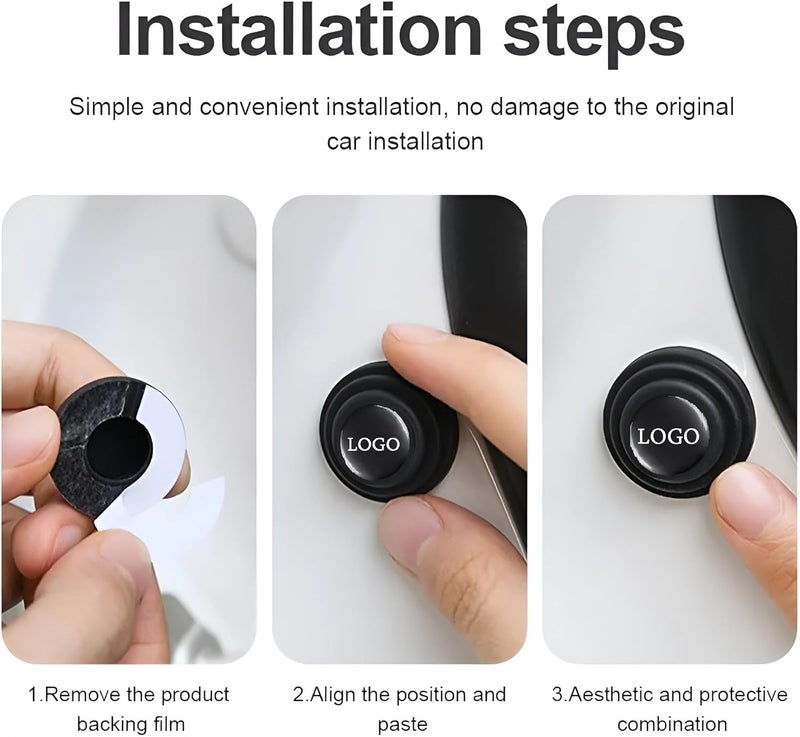 Installation steps

Simple and convenient installation, no damage to the original car installation

LOGO

LOGO

1.Remove the product backing film

2.Align the position and paste

3.Aesthetic and protective combination