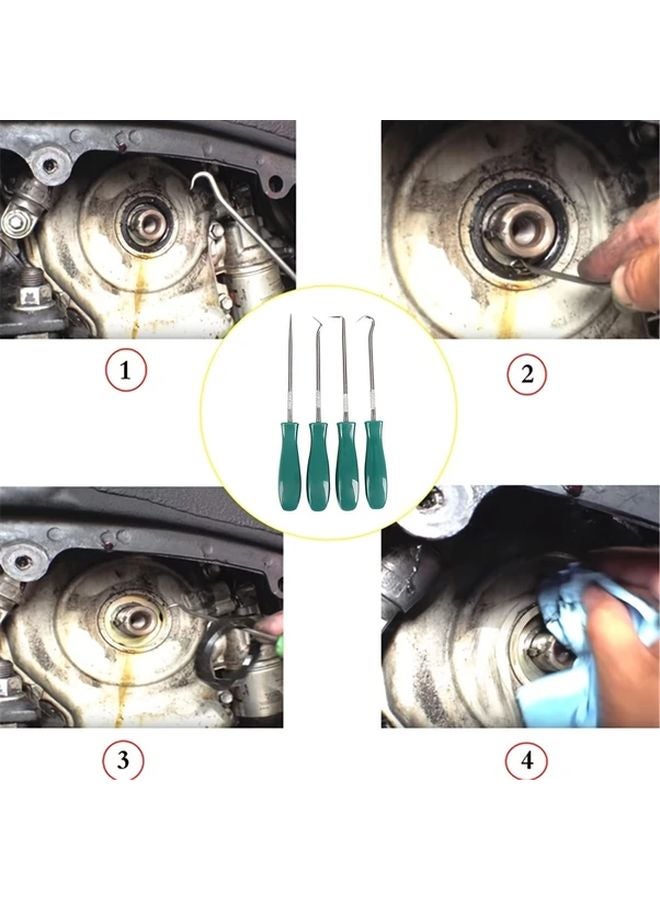 1

2

3

4