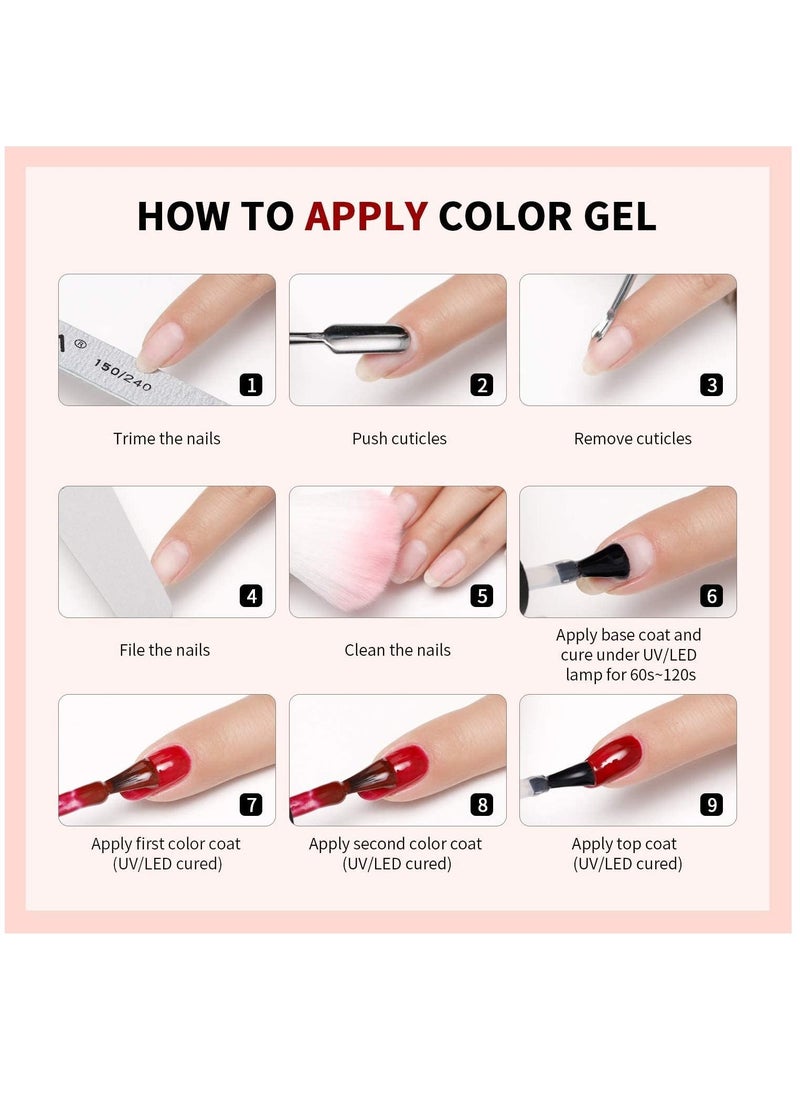 HOW TO APPLY COLOR GEL

150/240

1

Trime the nails

2

Push cuticles

3

Remove cuticles

4

File the nails

5

Clean the nails

6

Apply base coat and cure under UV/LED lamp for 60s~120s

7

Apply first color coat (UV/LED cured)

8

Apply second color coat (UV/LED cured)

9

Apply top coat (UV/LED cured)