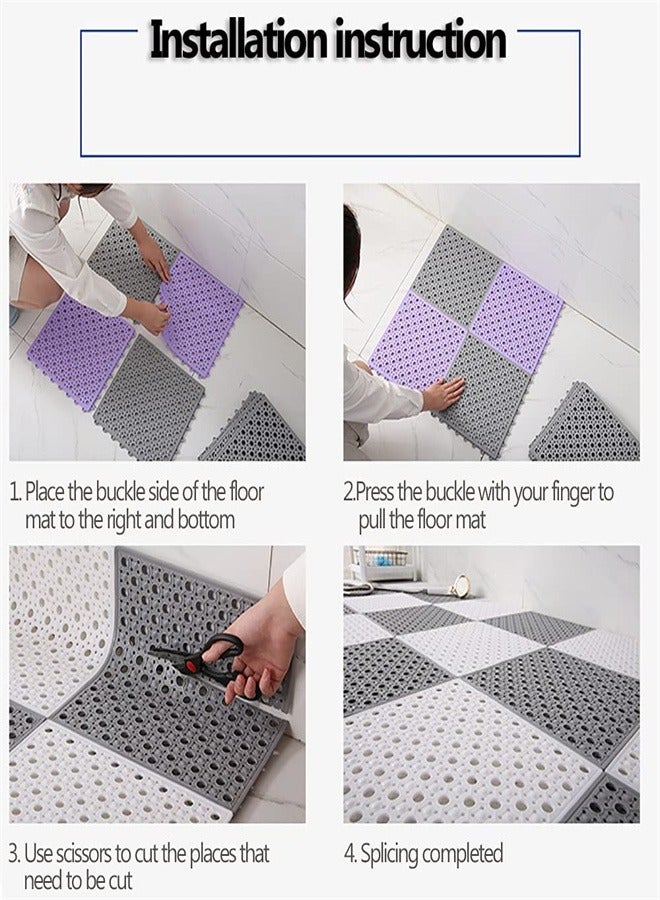 Installation instruction

1. Place the buckle side of the floor mat to the right and bottom

2.Press the buckle with your finger to pull the floor mat

3. Use scissors to cut the places that need to be cut

4. Splicing completed