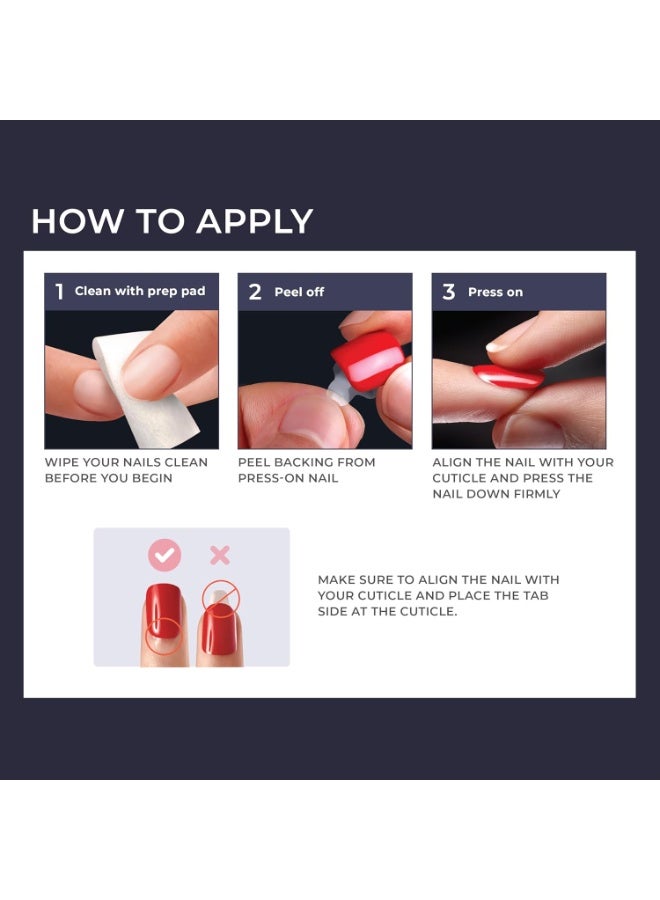 HOW TO APPLY

1 Clean with prep pad

WIPE YOUR NAILS CLEAN BEFORE YOU BEGIN

2 Peel off

PEEL BACKING FROM PRESS-ON NAIL

3 Press on

ALIGN THE NAIL WITH YOUR CUTICLE AND PRESS THE NAIL DOWN FIRMLY

MAKE SURE TO ALIGN THE NAIL WITH YOUR CUTICLE AND PLACE THE TAB SIDE AT THE CUTICLE.