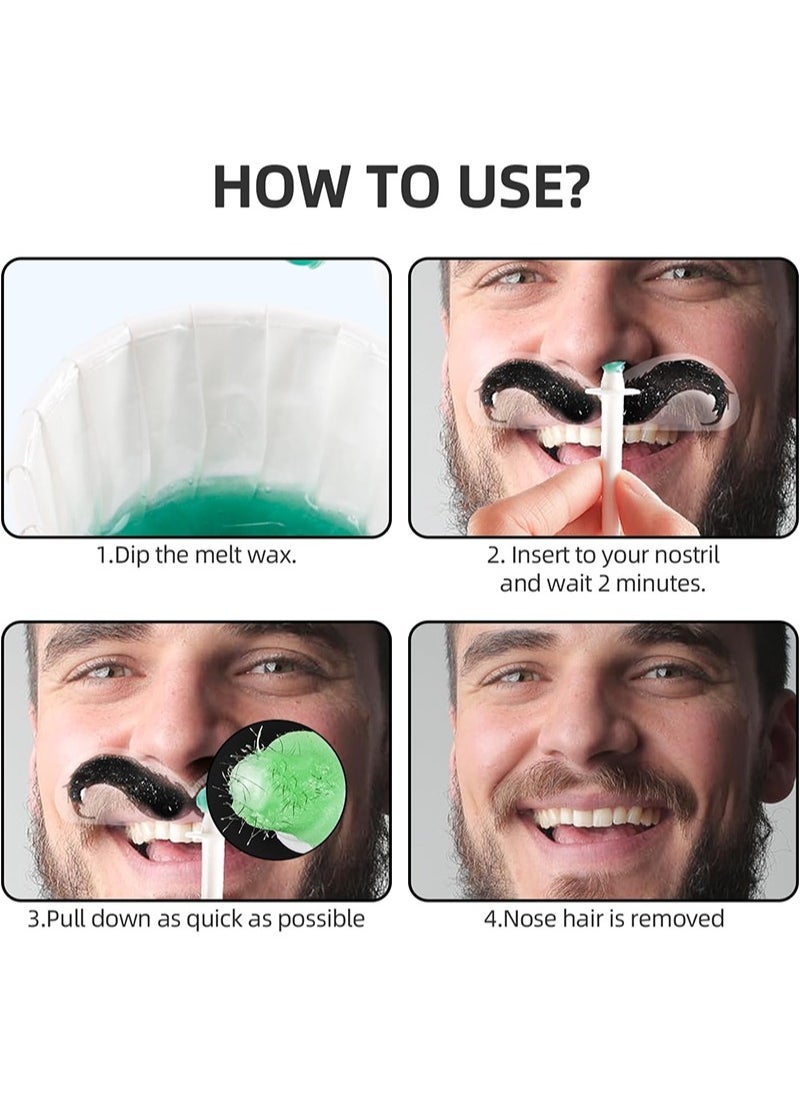 HOW TO USE?

1.Dip the melt wax.

2. Insert to your nostril and wait 2 minutes.

3.Pull down as quick as possible

4.Nose hair is removed