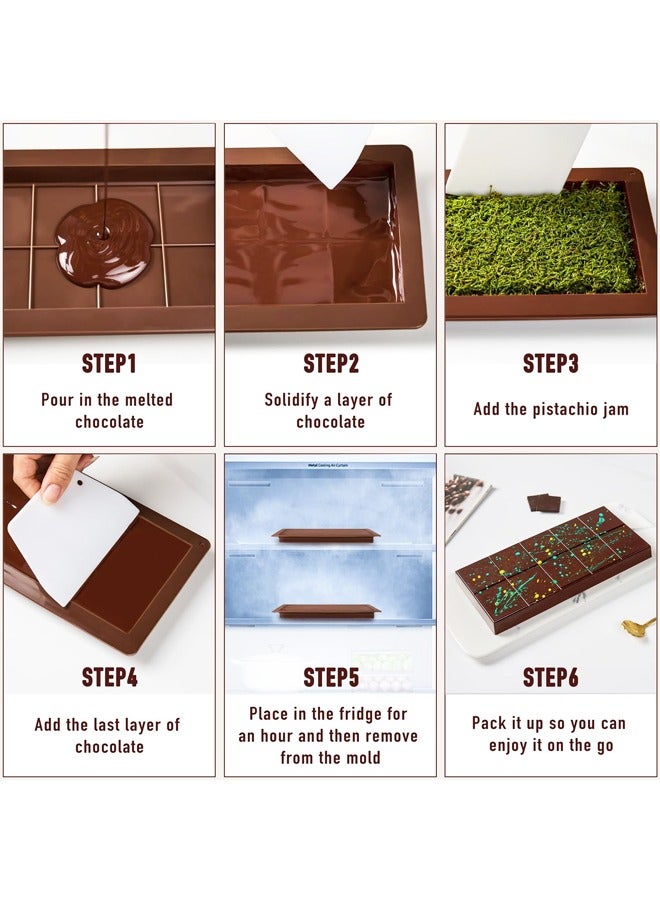 STEP1

Pour in the melted chocolate

STEP2

Solidify a layer of chocolate

STEP3

Add the pistachio jam

STEP4

Add the last layer of chocolate

Metal Cooling Air Curtain

STEP5

Place in the fridge for an hour and then remove from the mold

STEP6

Pack it up so you can enjoy it on the go