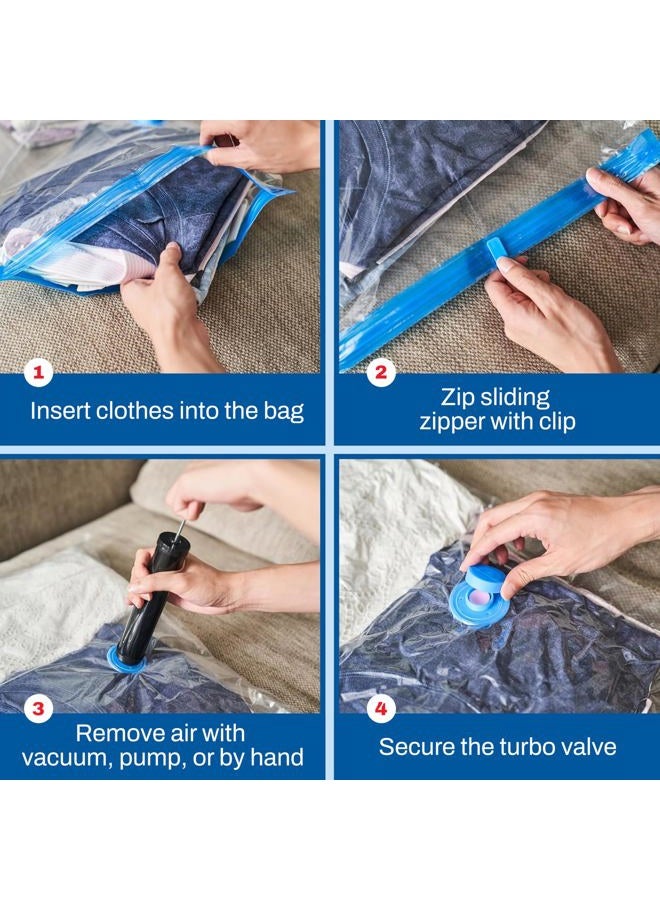 1
Insert clothes into the bag

2
Zip sliding zipper with clip

3
Remove air with vacuum, pump, or by hand

4
Secure the turbo valve