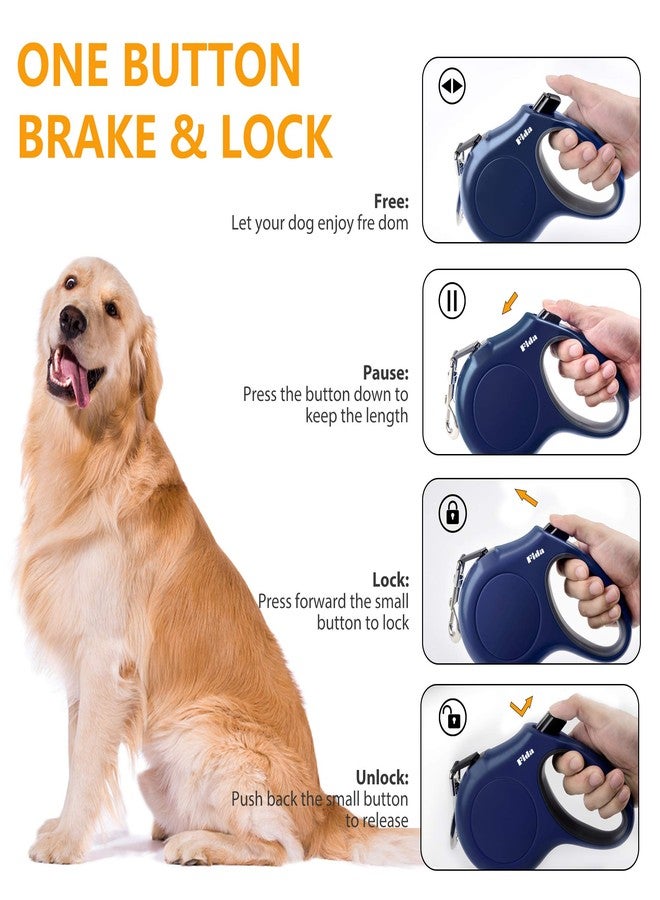 ONE BUTTON BRAKE & LOCK

Free:
Let your dog enjoy fre dom

Fida

Pause:
Press the button down to keep the length

Fida

Lock:
Press forward the small button to lock

Fida

Unlock:
Push back the small button to release

Fida