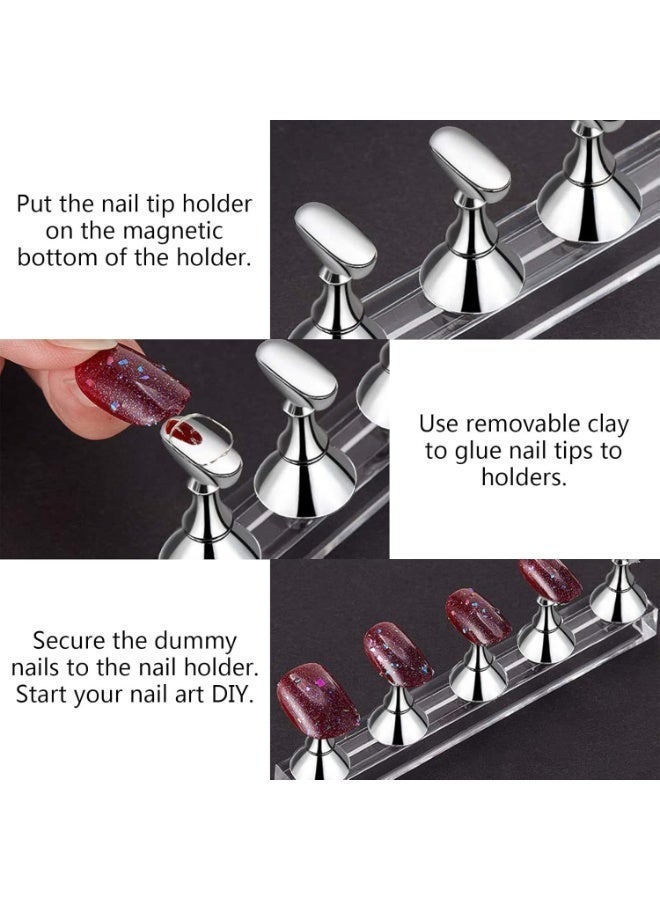 Put the nail tip holder on the magnetic bottom of the holder.

Use removable clay to glue nail tips to holders.

Secure the dummy nails to the nail holder. Start your nail art DIY.