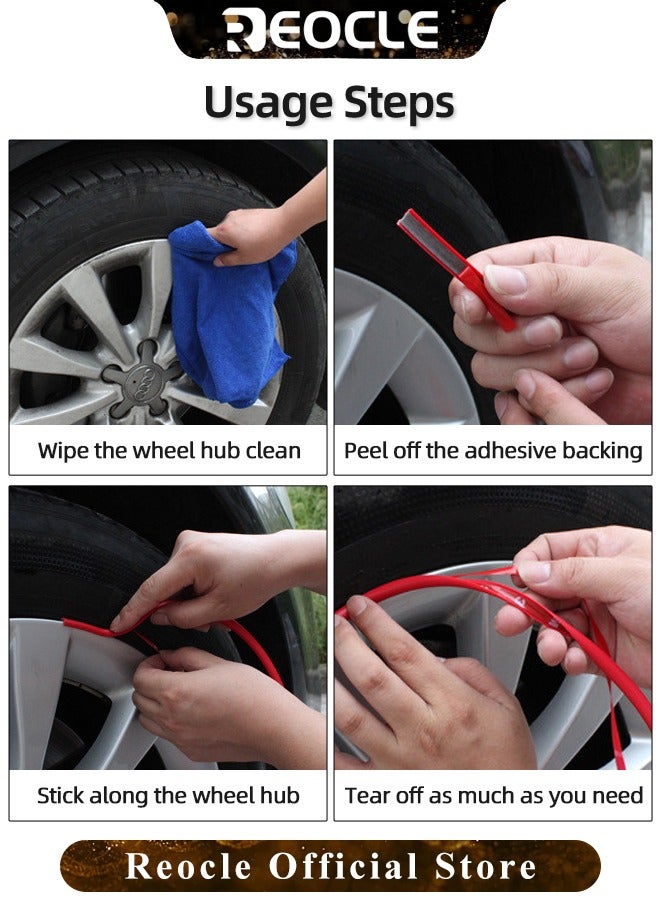 REOCLE

Usage Steps

Wipe the wheel hub clean

Peel off the adhesive backing

Stick along the wheel hub

Tear off as much as you need

Reocle Official Store