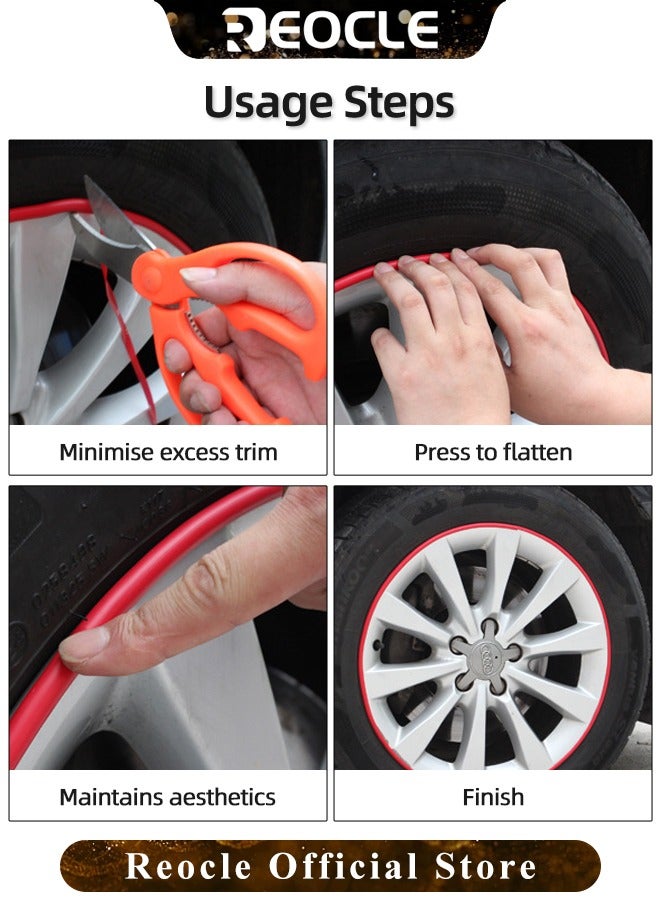 REOCLE

Usage Steps

Minimise excess trim

Press to flatten

Maintains aesthetics

Finish

Reocle Official Store