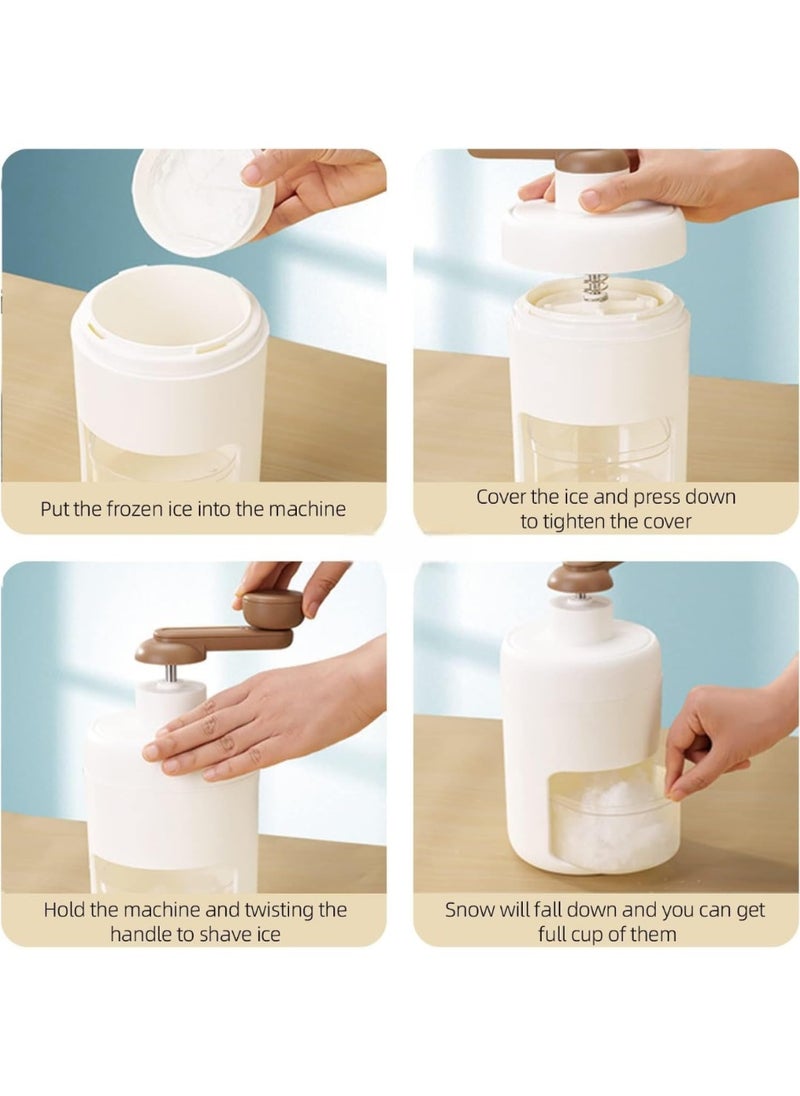 Put the frozen ice into the machine

Cover the ice and press down to tighten the cover

Hold the machine and twisting the handle to shave ice

Snow will fall down and you can get full cup of them