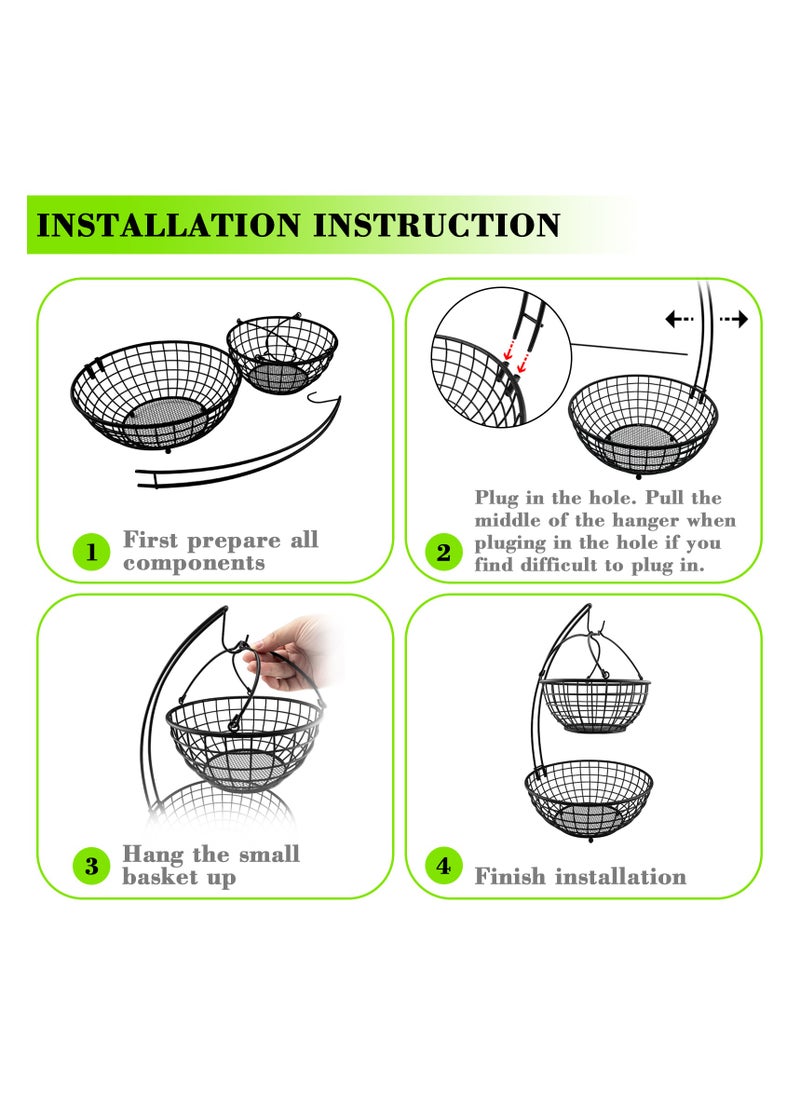 INSTALLATION INSTRUCTION

1 First prepare all components

2 Plug in the hole. Pull the middle of the hanger when pluging in the hole if you find difficult to plug in.

3 Hang the small basket up

4 Finish installation