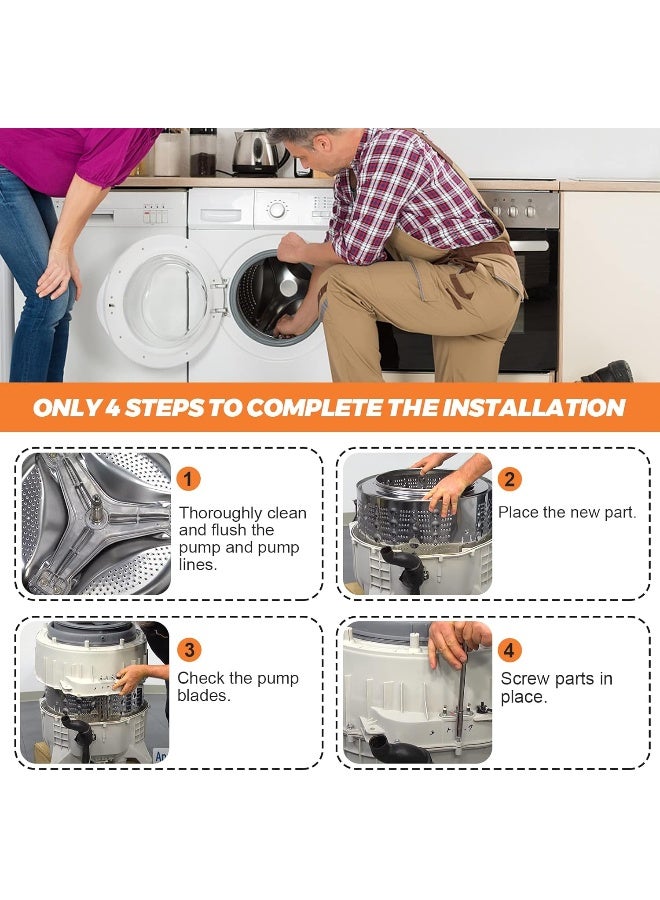 ONLY 4 STEPS TO COMPLETE THE INSTALLATION

1
Thoroughly clean and flush the pump and pump lines.

2
Place the new part.

3
Check the pump blades.

4
Screw parts in place.