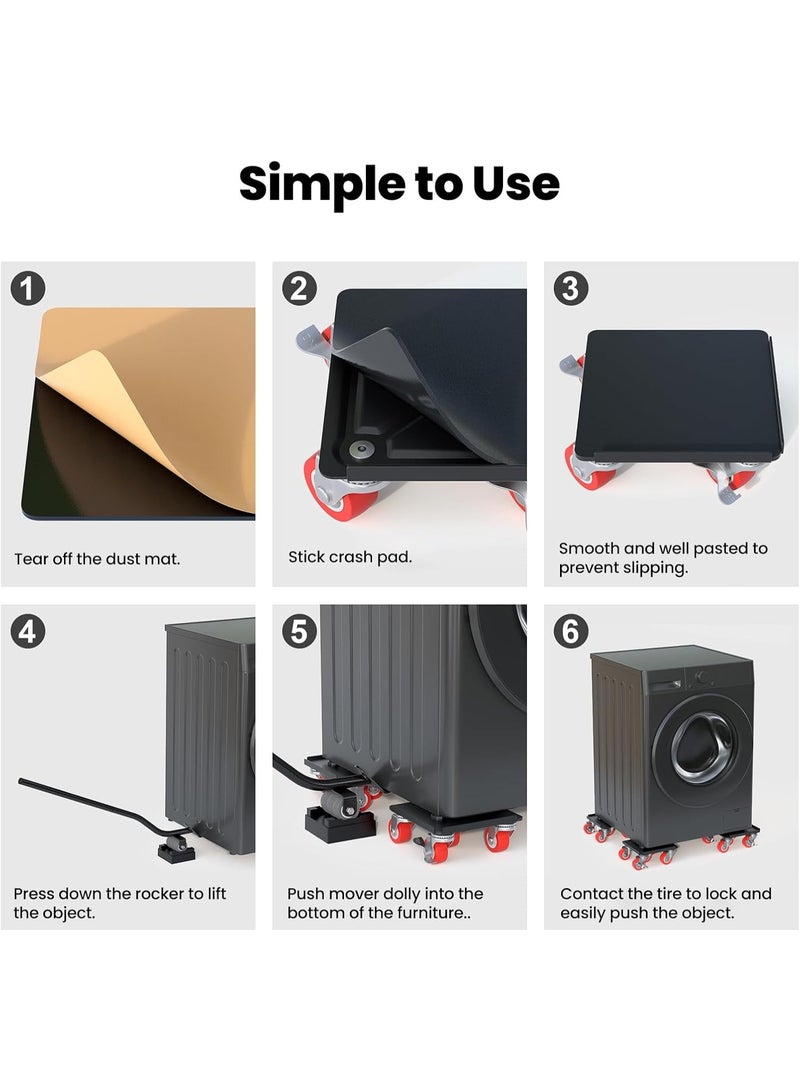 Simple to Use

1

Tear off the dust mat.

2

Stick crash pad.

3

Smooth and well pasted to prevent slipping.

4

Press down the rocker to lift the object.

5

Push mover dolly into the bottom of the furniture..

6

Contact the tire to lock and easily push the object.