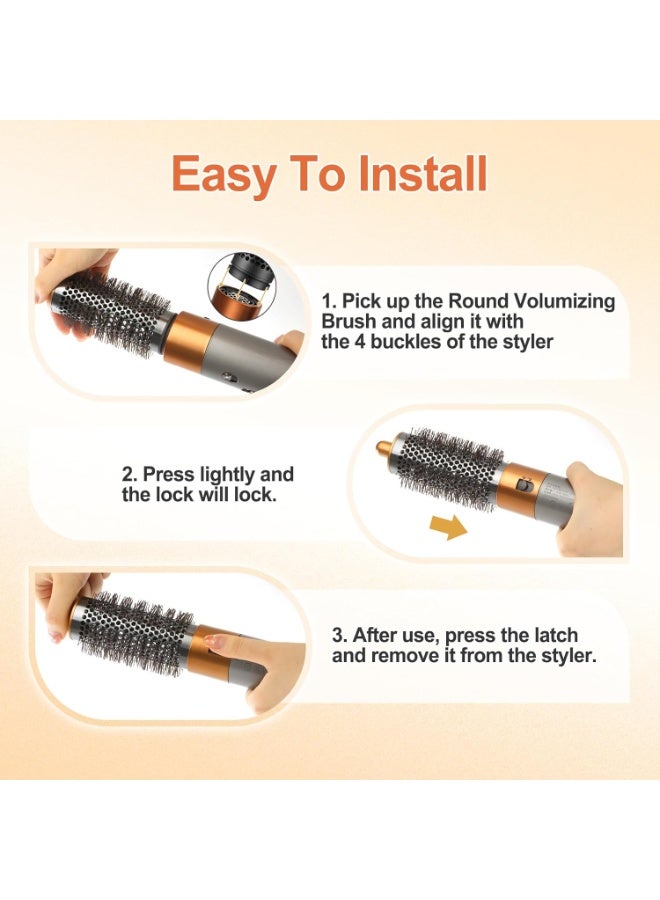 Easy To Install

1. Pick up the Round Volumizing Brush and align it with the 4 buckles of the styler

2. Press lightly and the lock will lock.

3. After use, press the latch and remove it from the styler.