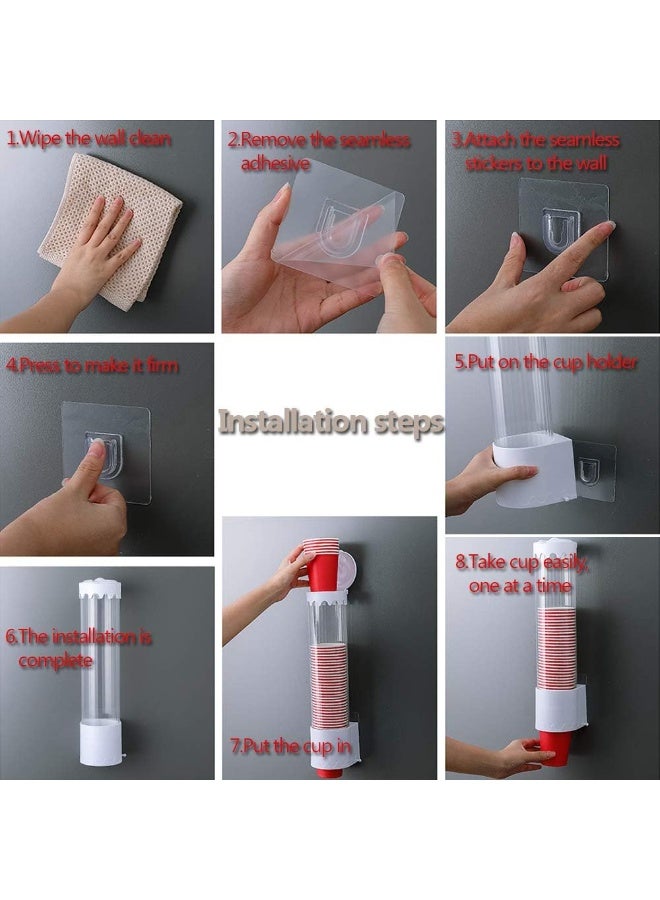 1.Wipe the wall clean

2.Remove the seamless adhesive

3.Attach the seamless stickers to the wall

4.Press to make it firm

Installation steps

5.Put on the cup holder

6.The installation is complete

7.Put the cup in

8.Take cup easily, one at a time