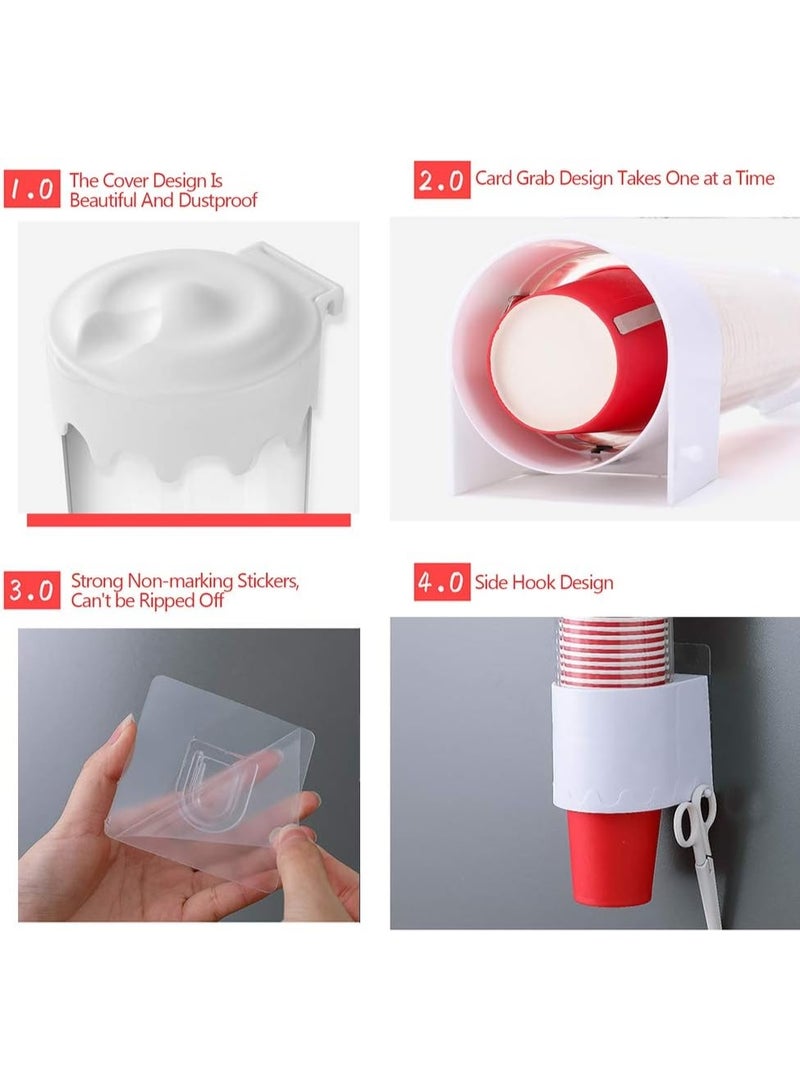 1.0 The Cover Design Is Beautiful And Dustproof

2.0 Card Grab Design Takes One at a Time

3.0 Strong Non-marking Stickers, Can't be Ripped Off

4.0 Side Hook Design