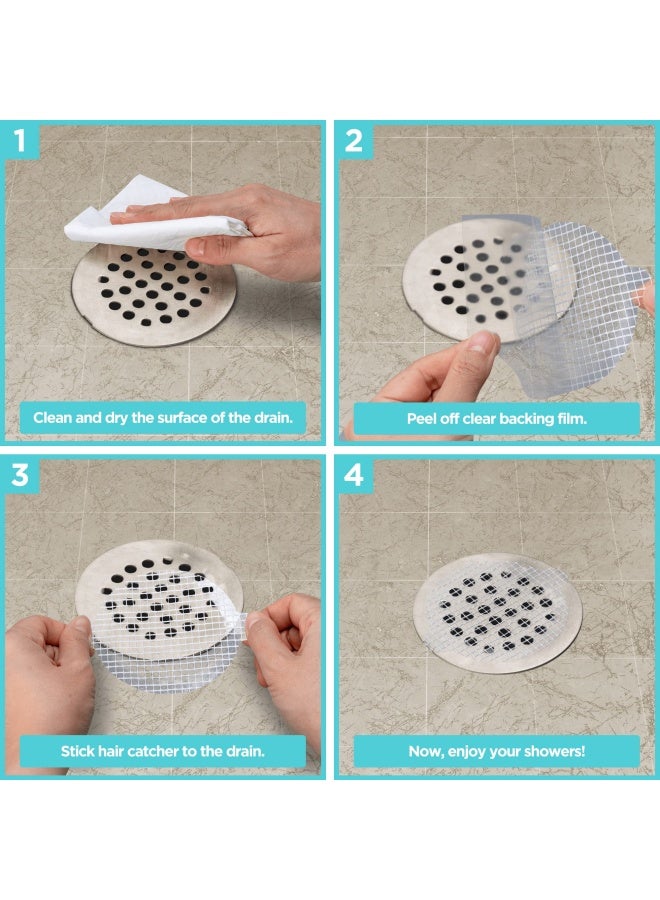 1

Clean and dry the surface of the drain.

2

Peel off clear backing film.

3

Stick hair catcher to the drain.

4

Now, enjoy your showers!