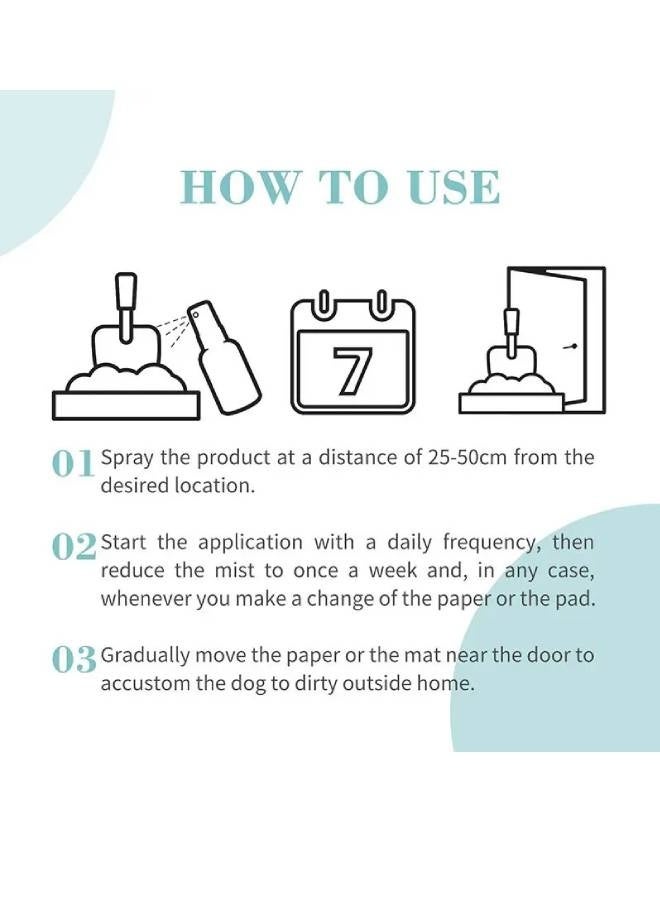 HOW TO USE

7

01 Spray the product at a distance of 25-50cm from the desired location.

02 Start the application with a daily frequency, then reduce the mist to once a week and, in any case, whenever you make a change of the paper or the pad.

03 Gradually move the paper or the mat near the door to accustom the dog to dirty outside home.