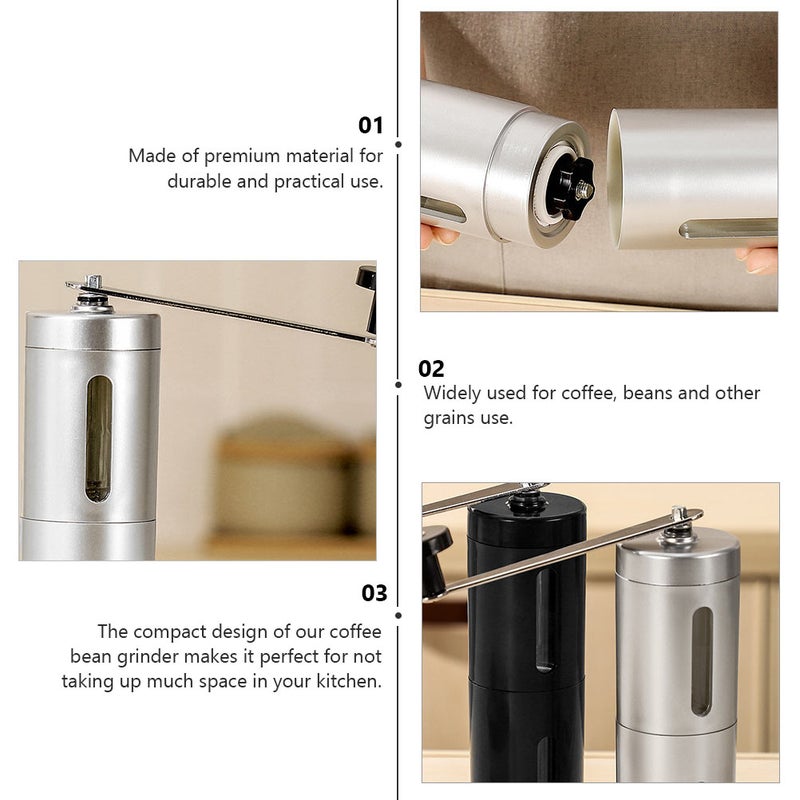 01

Made of premium material for durable and practical use.

02

Widely used for coffee, beans and other grains use.

03

The compact design of our coffee bean grinder makes it perfect for not taking up much space in your kitchen.