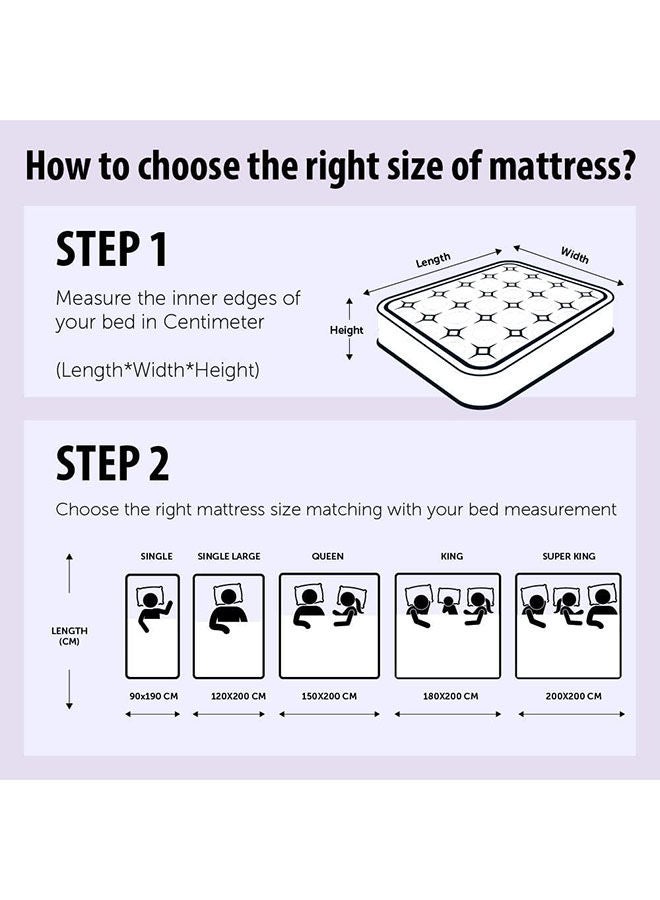 How to choose the right size of mattress?

STEP 1

Measure the inner edges of your bed in Centimeter

(Length*Width*Height)

Length

Width

Height

STEP 2

Choose the right mattress size matching with your bed measurement

LENGTH (CM)

SINGLE

SINGLE LARGE

QUEEN

KING

SUPER KING

90x190 CM

120X200 CM

150X200 CM

180X200 CM

200X200 CM