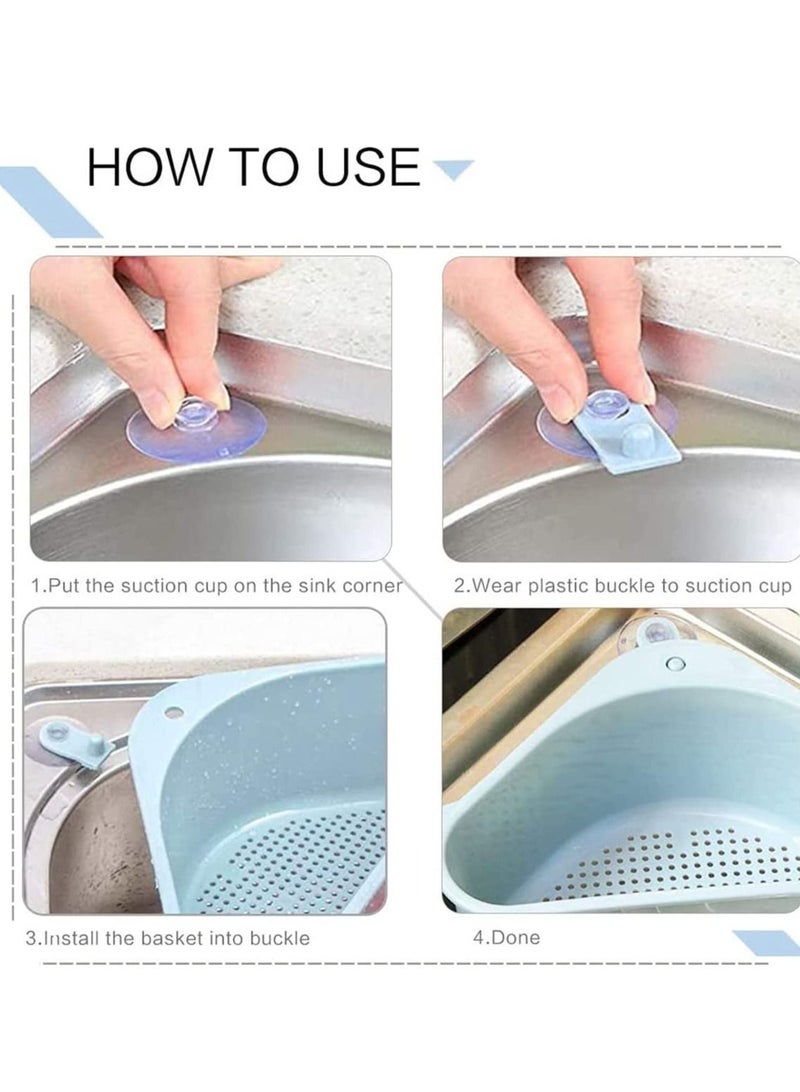 HOW TO USE

1.Put the suction cup on the sink corner

2.Wear plastic buckle to suction cup

3.Install the basket into buckle

4.Done