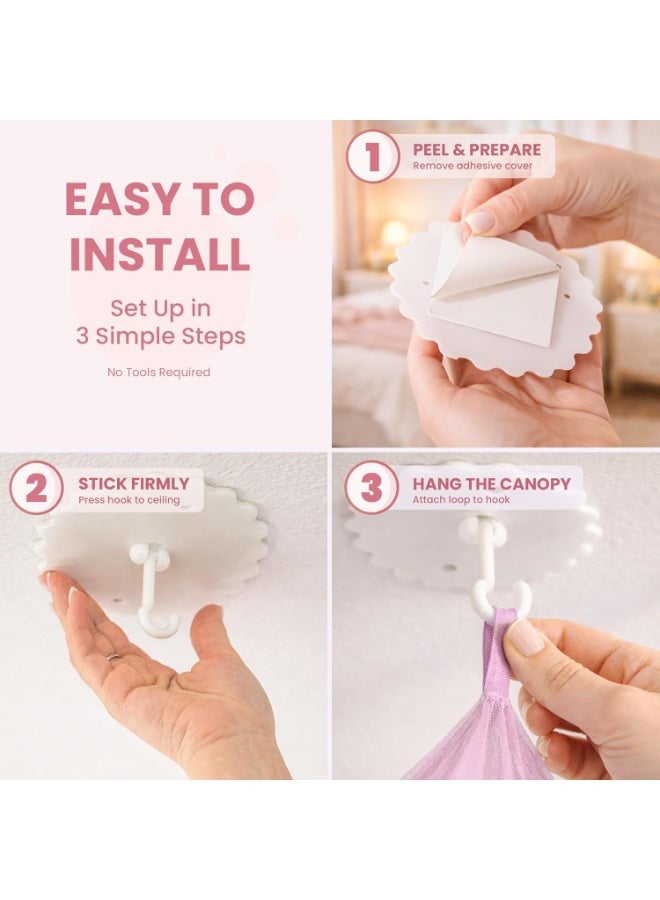 EASY TO INSTALL

Set Up in 3 Simple Steps

No Tools Required

1 PEEL & PREPARE
Remove adhesive cover

2 STICK FIRMLY
Press hook to ceiling

3 HANG THE CANOPY
Attach loop to hook