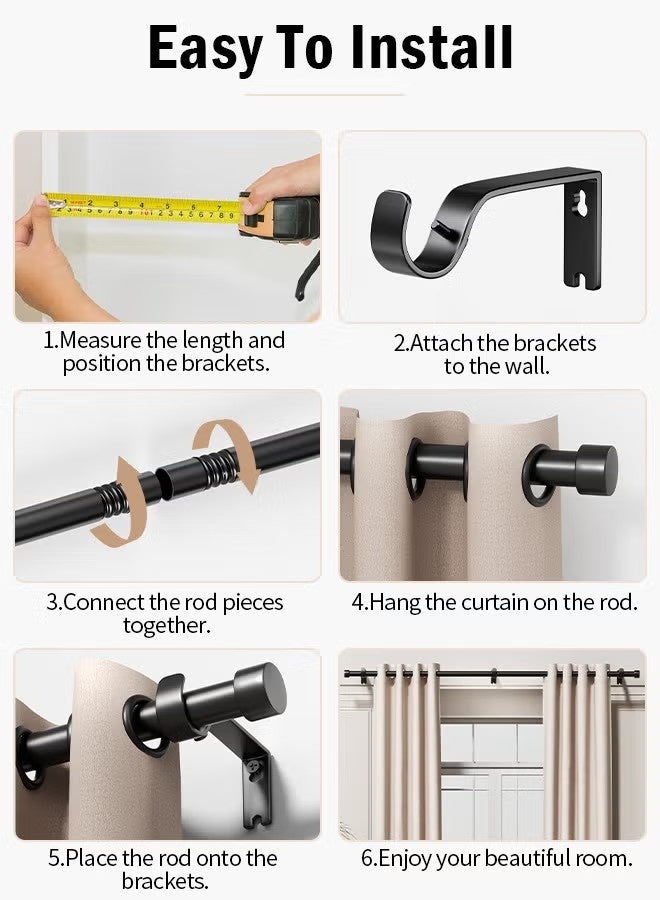 Easy To Install

1.Measure the length and position the brackets.

2.Attach the brackets to the wall.

3.Connect the rod pieces together.

4.Hang the curtain on the rod.

5.Place the rod onto the brackets.

6.Enjoy your beautiful room.