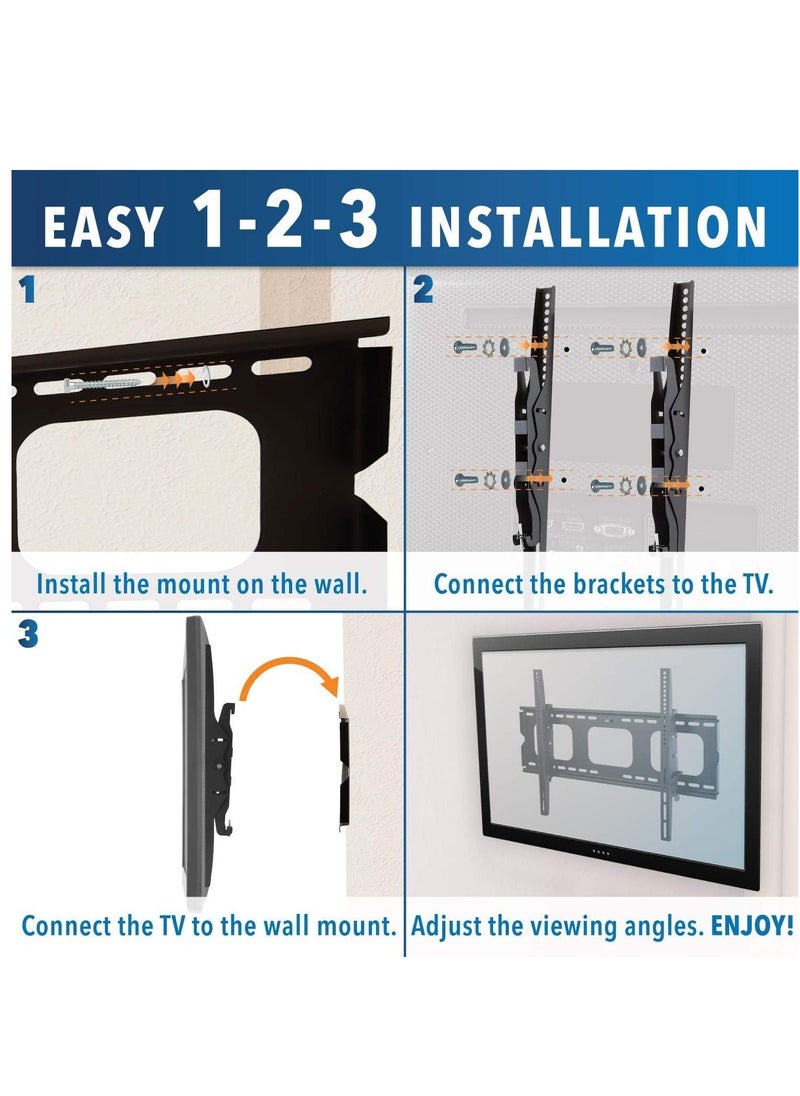 EASY 1-2-3 INSTALLATION

1

Install the mount on the wall.

2

Connect the brackets to the TV.

3

Connect the TV to the wall mount.

Adjust the viewing angles. ENJOY!