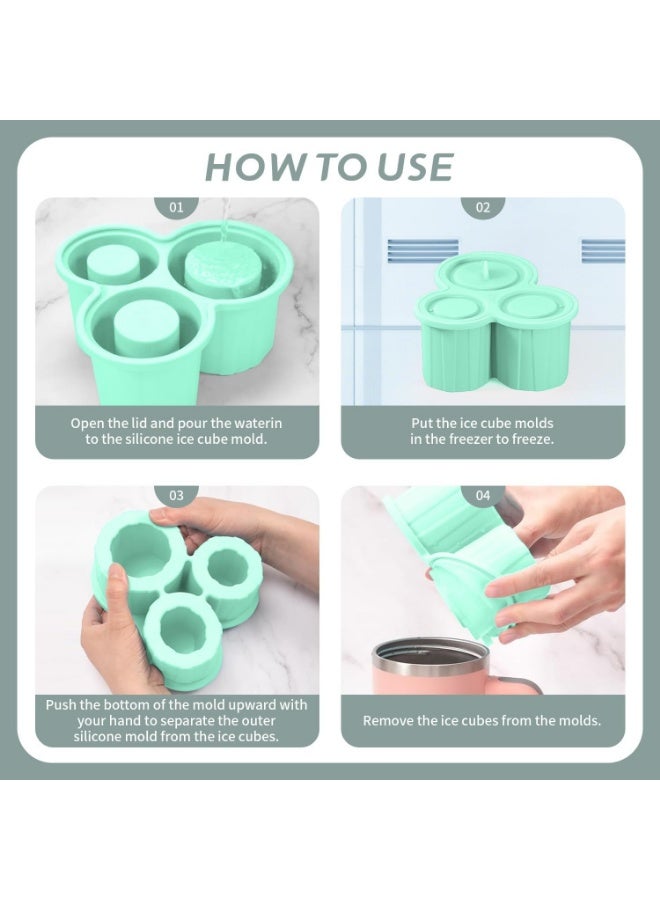 HOW TO USE

01

Open the lid and pour the waterin to the silicone ice cube mold.

02

Put the ice cube molds in the freezer to freeze.

03

Push the bottom of the mold upward with your hand to separate the outer silicone mold from the ice cubes.

04

Remove the ice cubes from the molds.