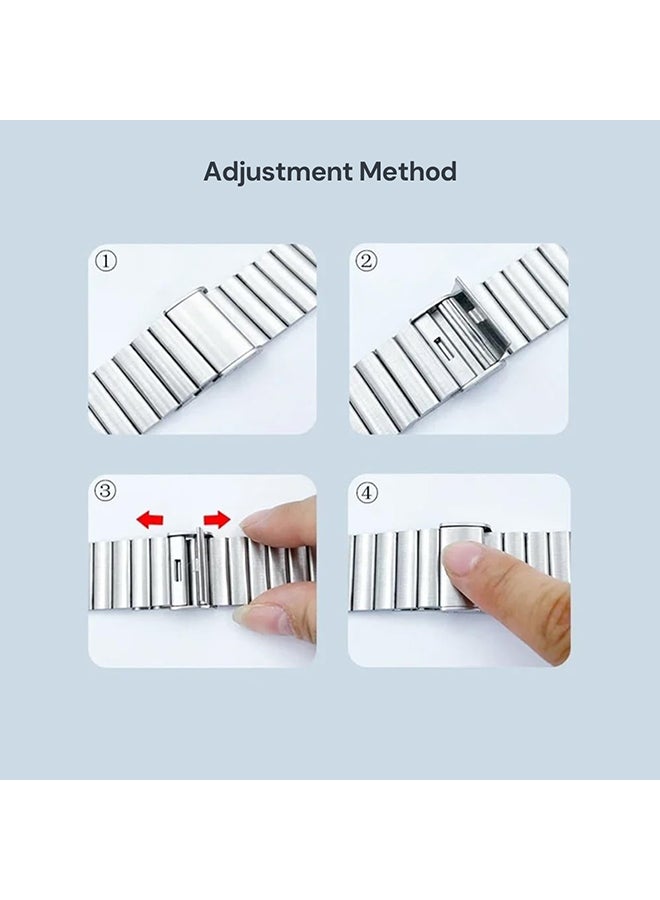 Adjustment Method

①

②

③

④