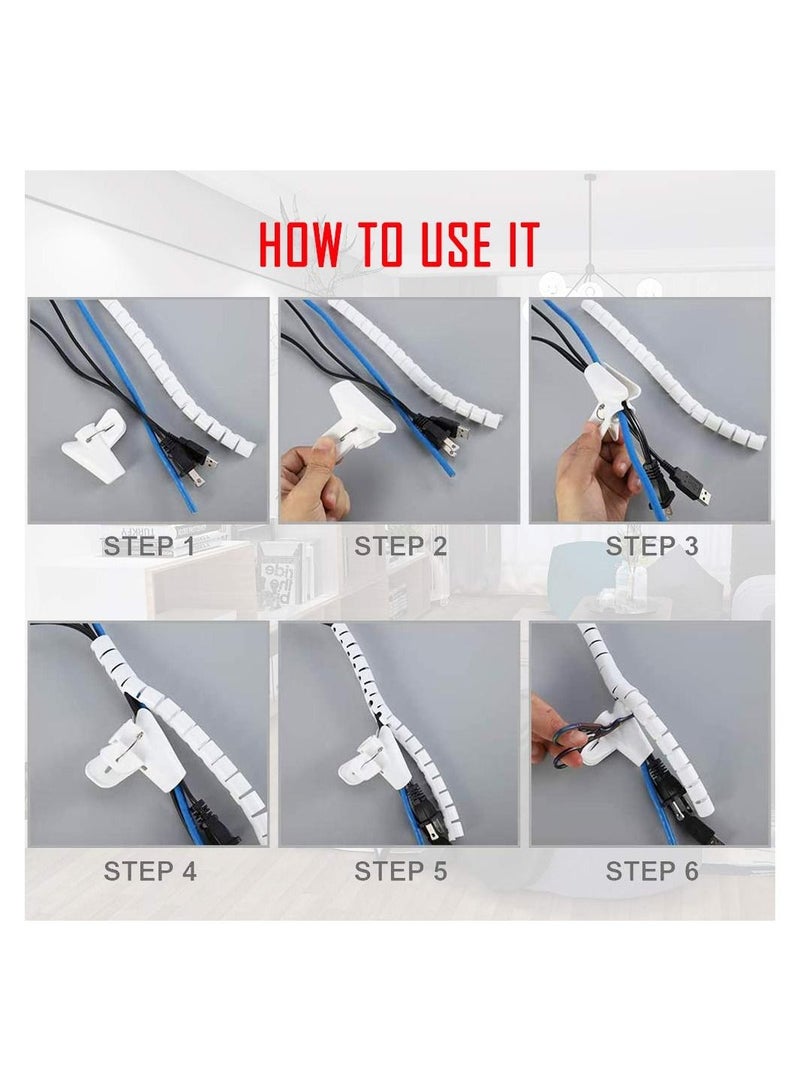 HOW TO USE IT

STEP 1

STEP 2

STEP 3

STEP 4

STEP 5

STEP 6