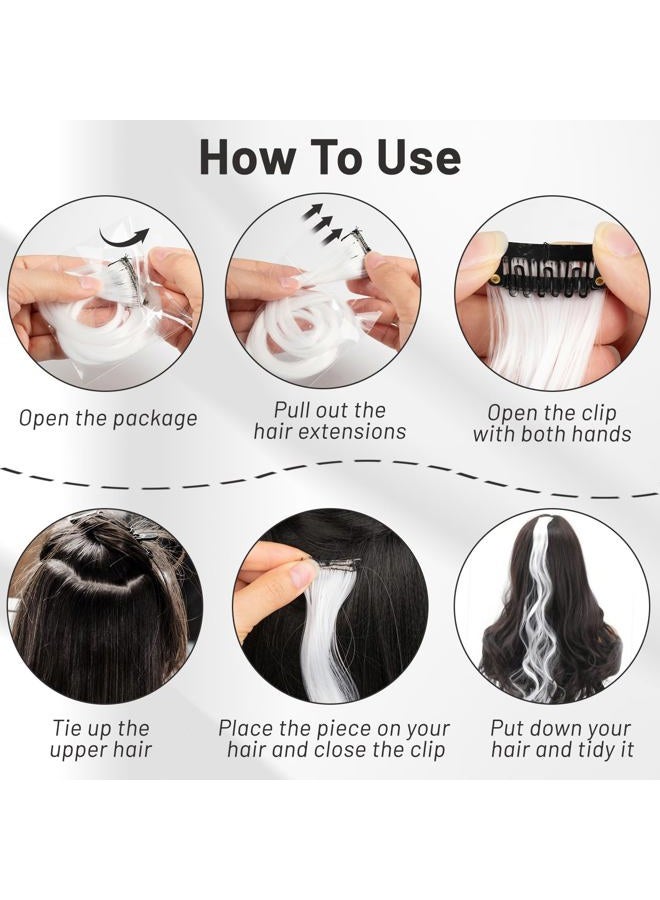 How To Use

Open the package

Pull out the hair extensions

Open the clip with both hands

Tie up the upper hair

Place the piece on your hair and close the clip

Put down your hair and tidy it