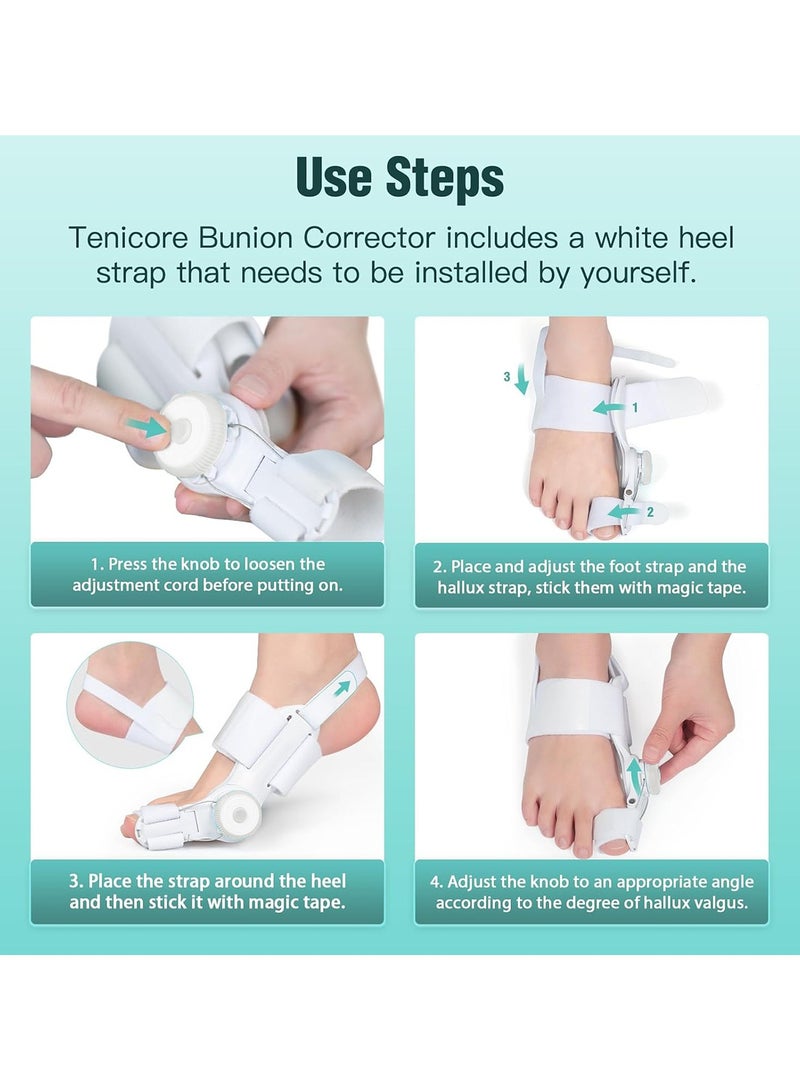 Use Steps

Tenicore Bunion Corrector includes a white heel strap that needs to be installed by yourself.

1. Press the knob to loosen the adjustment cord before putting on.

3

1

2

2. Place and adjust the foot strap and the hallux strap, stick them with magic tape.

3. Place the strap around the heel and then stick it with magic tape.

4. Adjust the knob to an appropriate angle according to the degree of hallux valgus.