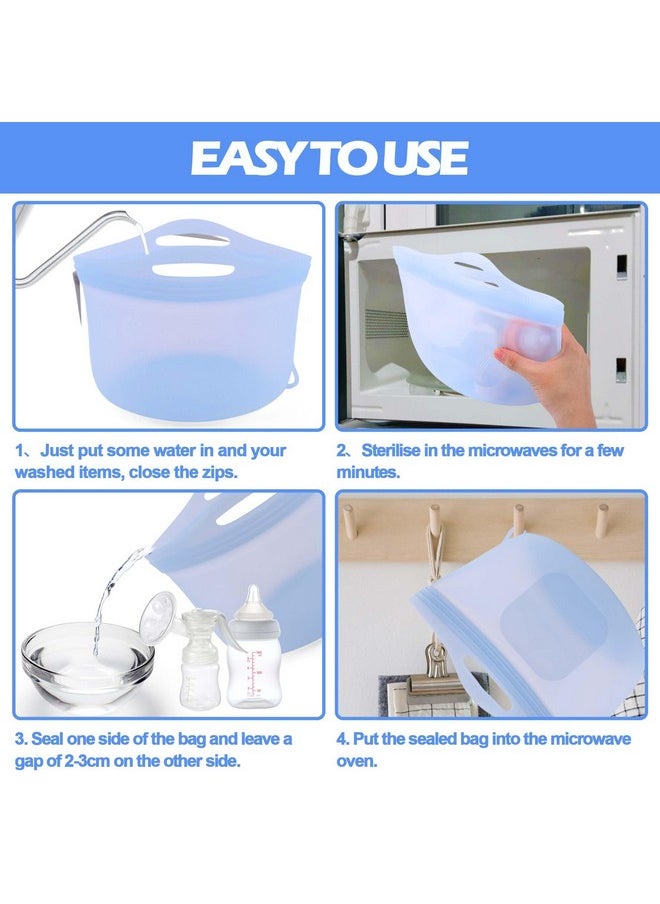 EASY TO USE

1、Just put some water in and your washed items, close the zips.

2、Sterilise in the microwaves for a few minutes.

3. Seal one side of the bag and leave a gap of 2-3cm on the other side.

4. Put the sealed bag into the microwave oven.