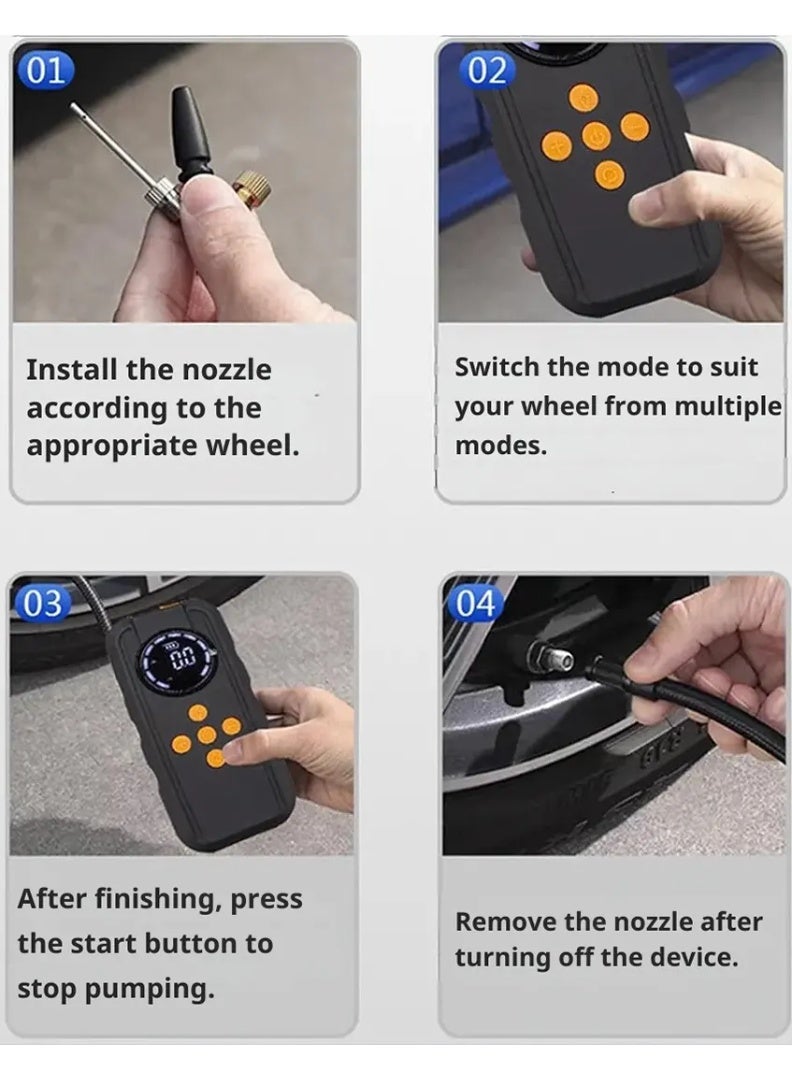 01

Install the nozzle according to the appropriate wheel.

02

Switch the mode to suit your wheel from multiple modes.

03

00

After finishing, press the start button to stop pumping.

04

Remove the nozzle after turning off the device.