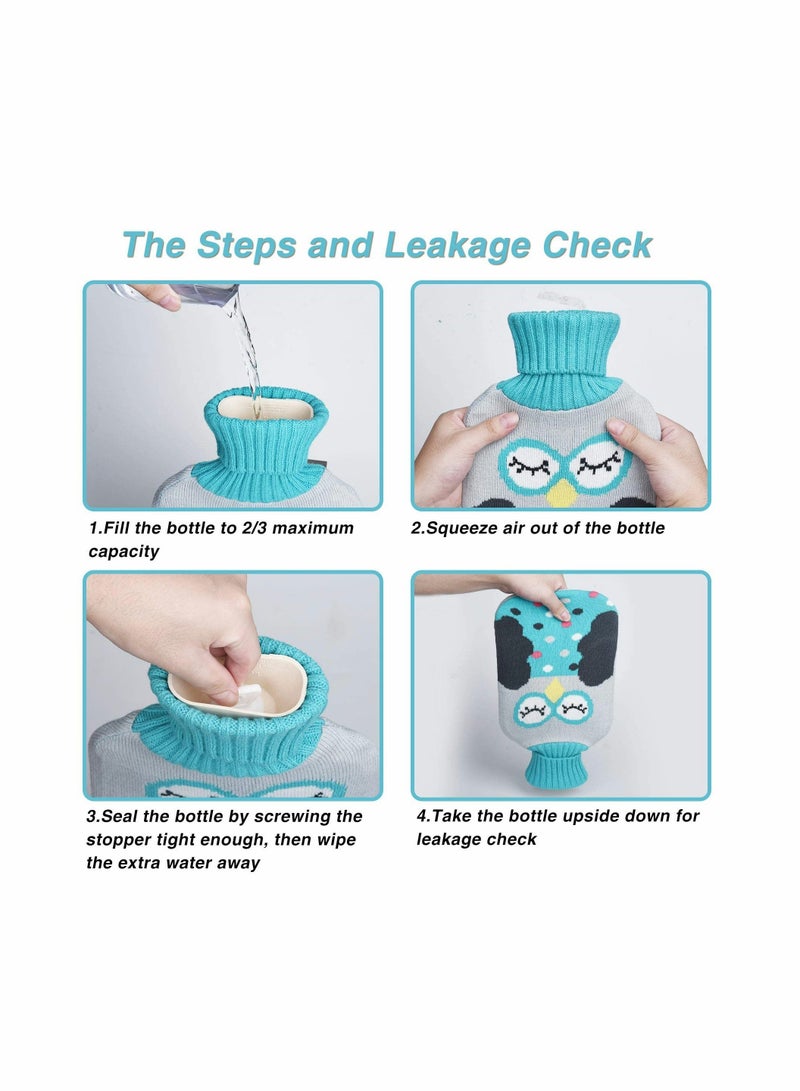 The Steps and Leakage Check

1.Fill the bottle to 2/3 maximum capacity

2.Squeeze air out of the bottle

3.Seal the bottle by screwing the stopper tight enough, then wipe the extra water away

4.Take the bottle upside down for leakage check