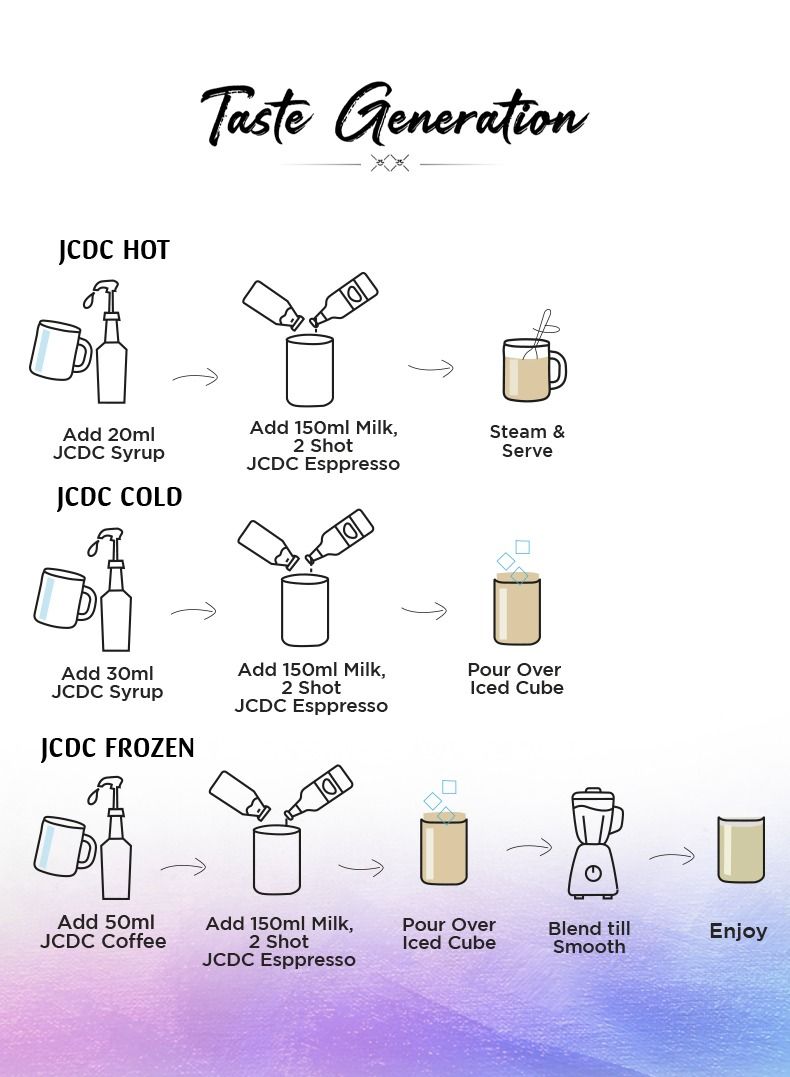 Taste Generation

JCDC HOT

Add 20ml JCDC Syrup

Add 150ml Milk, 2 Shot JCDC Esppresso

Steam & Serve

JCDC COLD

Add 30ml JCDC Syrup

Add 150ml Milk, 2 Shot JCDC Esppresso

Pour Over Iced Cube

JCDC FROZEN

Add 50ml JCDC Coffee

Add 150ml Milk, 2 Shot JCDC Esppresso

Pour Over Iced Cube

Blend till Smooth

Enjoy