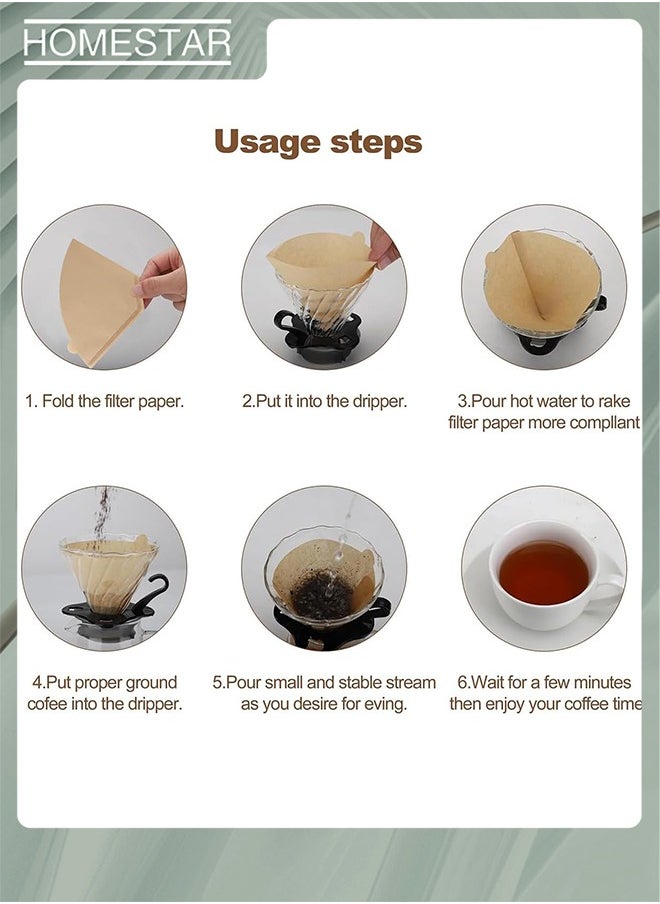 HOMESTAR

Usage steps

1. Fold the filter paper.

2.Put it into the dripper.

3.Pour hot water to rake filter paper more compllant

4.Put proper ground cofee into the dripper.

5.Pour small and stable stream as you desire for eving.

6.Wait for a few minutes then enjoy your coffee time