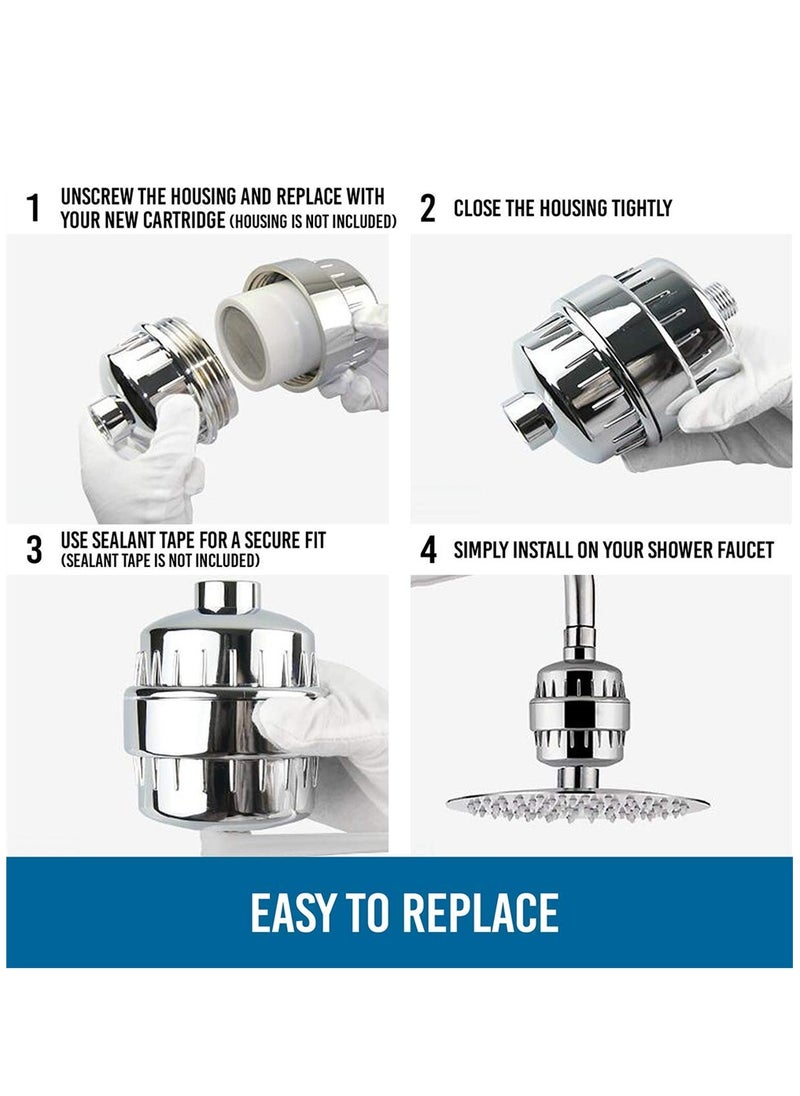 1 UNSCREW THE HOUSING AND REPLACE WITH YOUR NEW CARTRIDGE (HOUSING IS NOT INCLUDED)

2 CLOSE THE HOUSING TIGHTLY

3 USE SEALANT TAPE FOR A SECURE FIT (SEALANT TAPE IS NOT INCLUDED)

4 SIMPLY INSTALL ON YOUR SHOWER FAUCET

EASY TO REPLACE