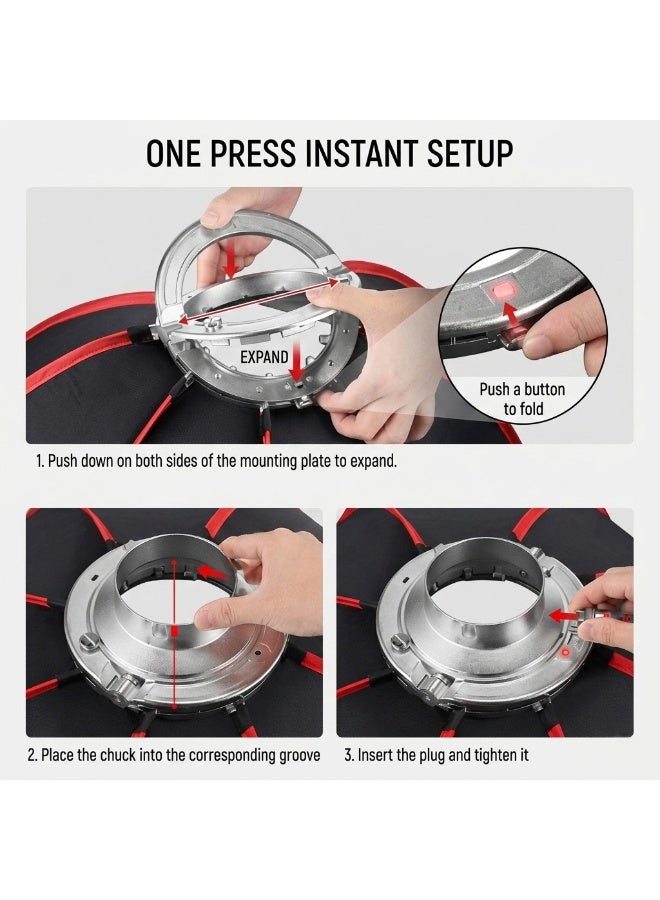 ONE PRESS INSTANT SETUP

EXPAND

Push a button to fold

1. Push down on both sides of the mounting plate to expand.

2. Place the chuck into the corresponding groove

3. Insert the plug and tighten it