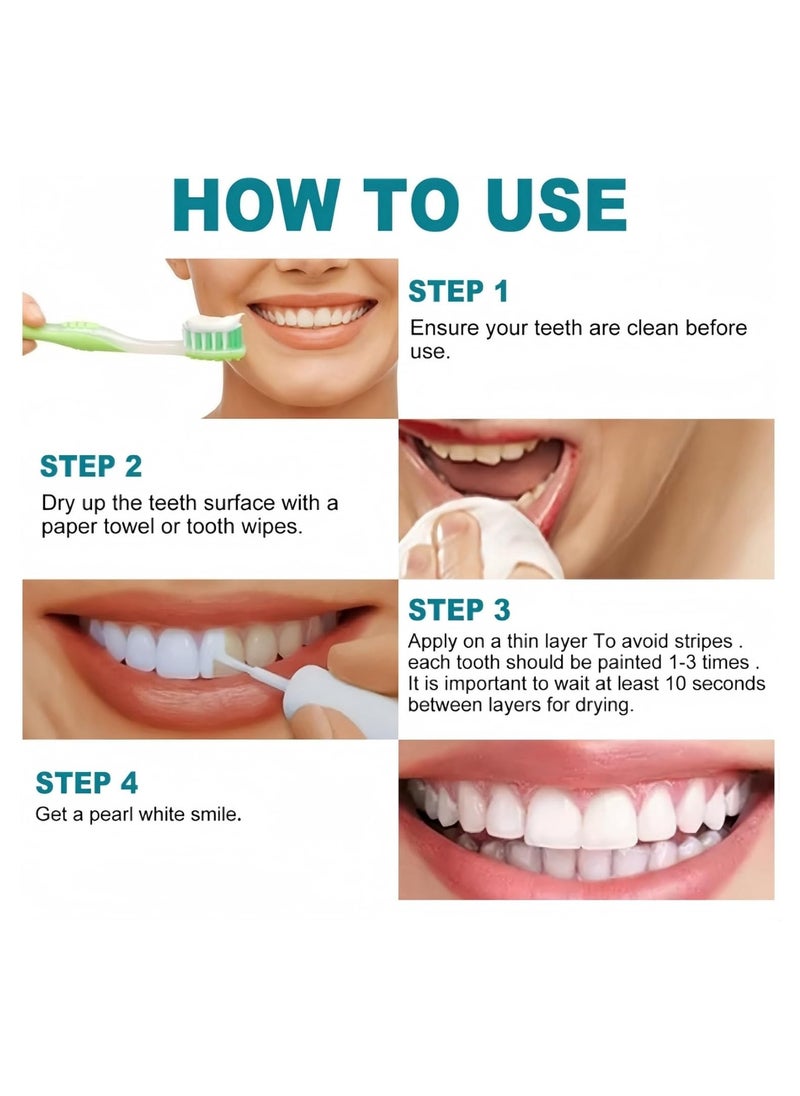 HOW TO USE

STEP 1
Ensure your teeth are clean before use.

STEP 2
Dry up the teeth surface with a paper towel or tooth wipes.

STEP 3
Apply on a thin layer To avoid stripes . each tooth should be painted 1-3 times . It is important to wait at least 10 seconds between layers for drying.

STEP 4
Get a pearl white smile.